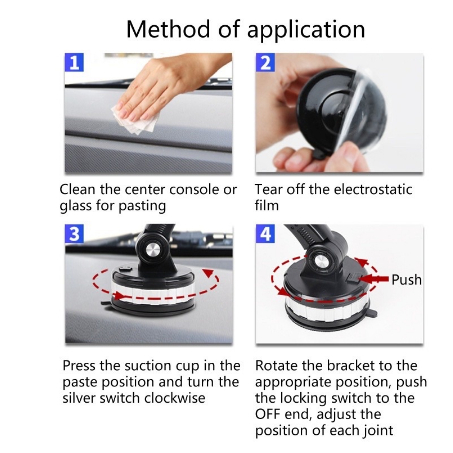 Method of application

1

Clean the center console or glass for pasting

2

Tear off the electrostatic film

3

Press the suction cup in the paste position and turn the silver switch clockwise

4

Push

Rotate the bracket to the appropriate position, push the locking switch to the OFF end, adjust the position of each joint