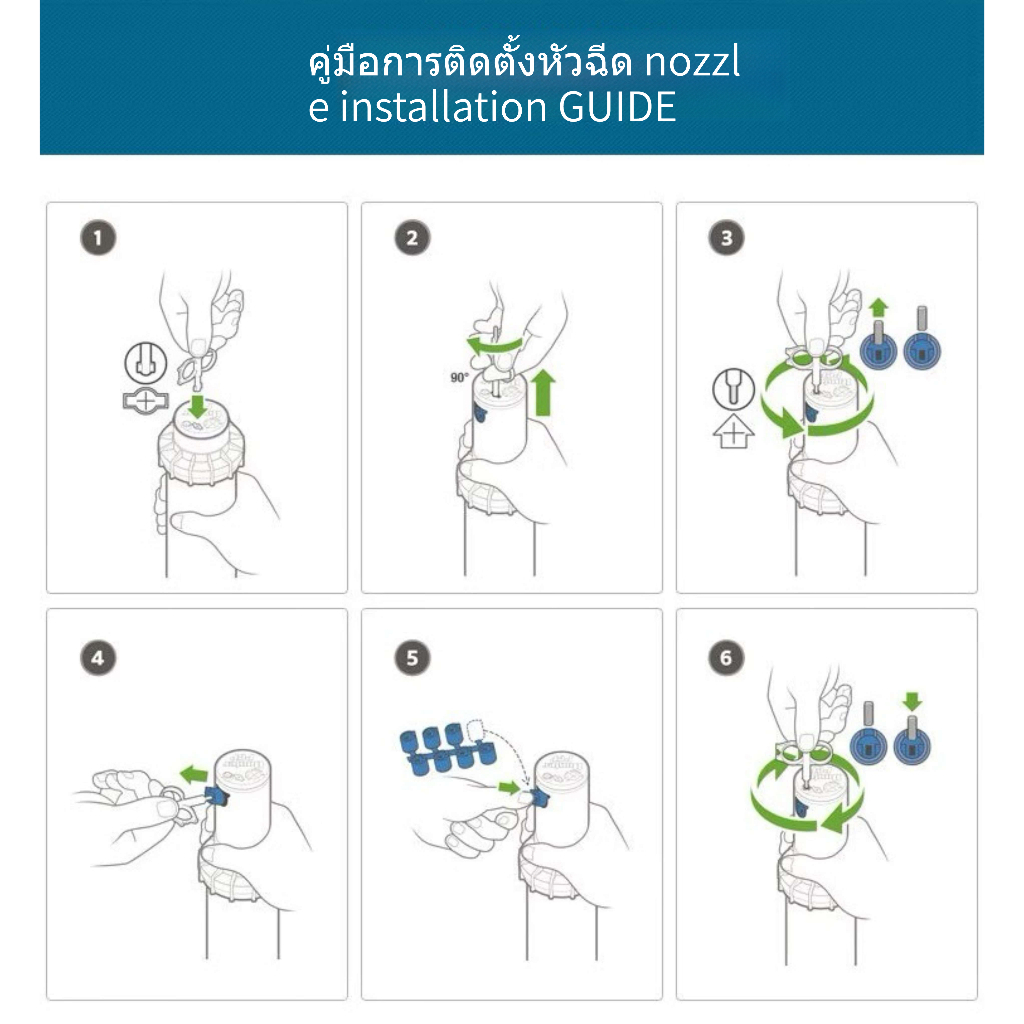 คู่มือการติดตั้งหัวฉีด nozzl e installation GUIDE

1

2

90°

3

4

5

6