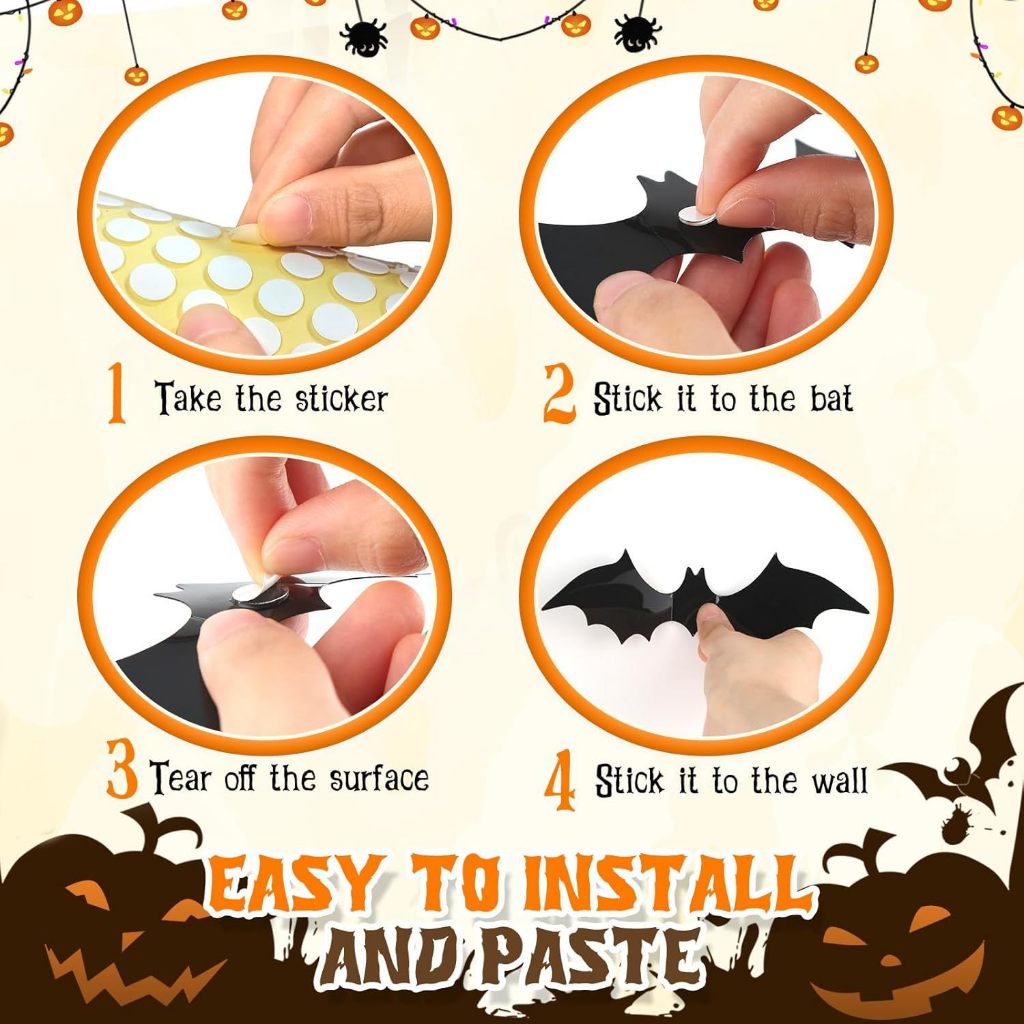 1 Take the sticker

2 Stick it to the bat

3 Tear off the surface

4 Stick it to the wall

EASY TO INSTALL AND PASTE