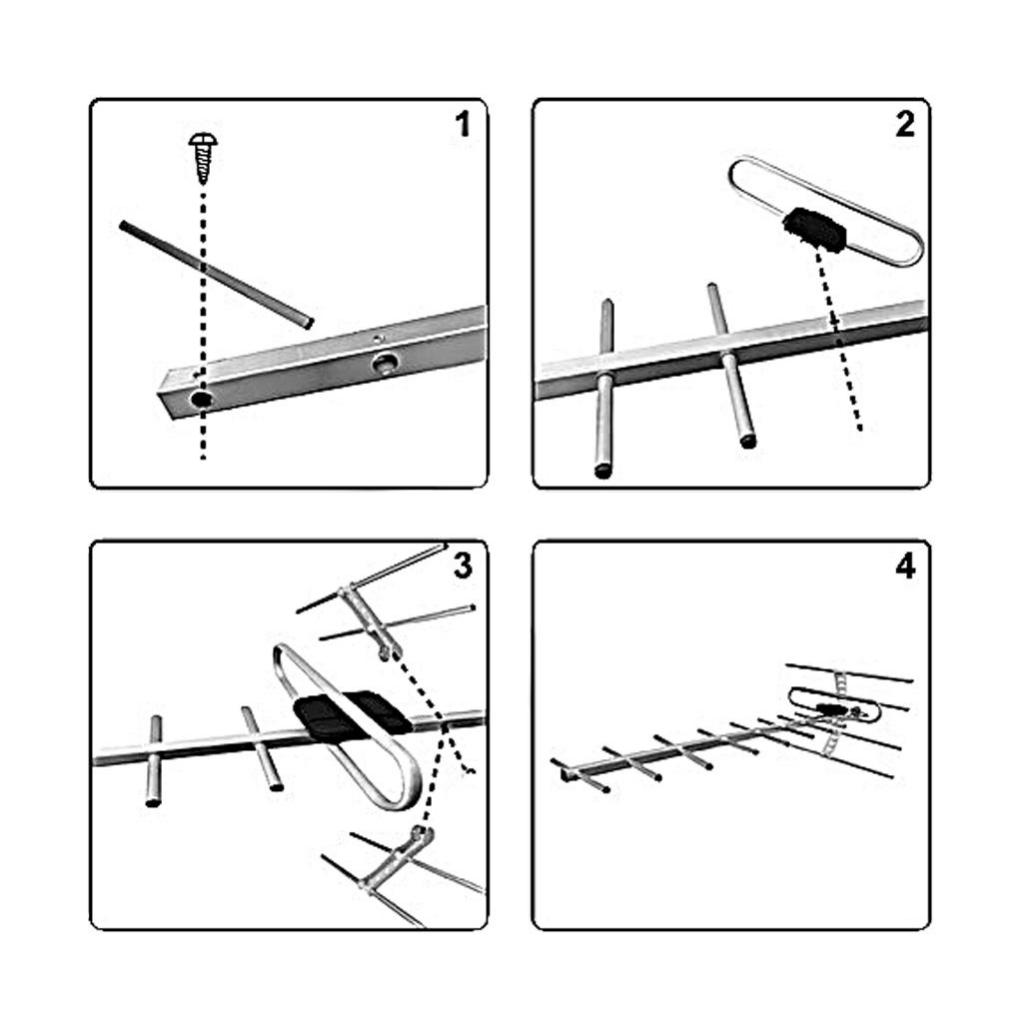 1

2

3

4