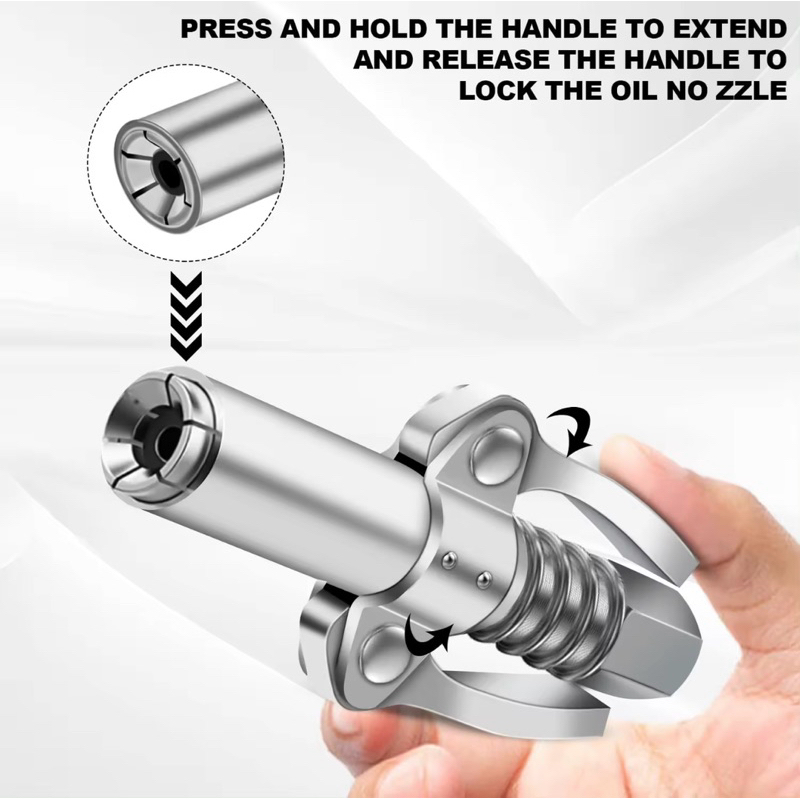 PRESS AND HOLD THE HANDLE TO EXTEND AND RELEASE THE HANDLE TO LOCK THE OIL NO ZZLE