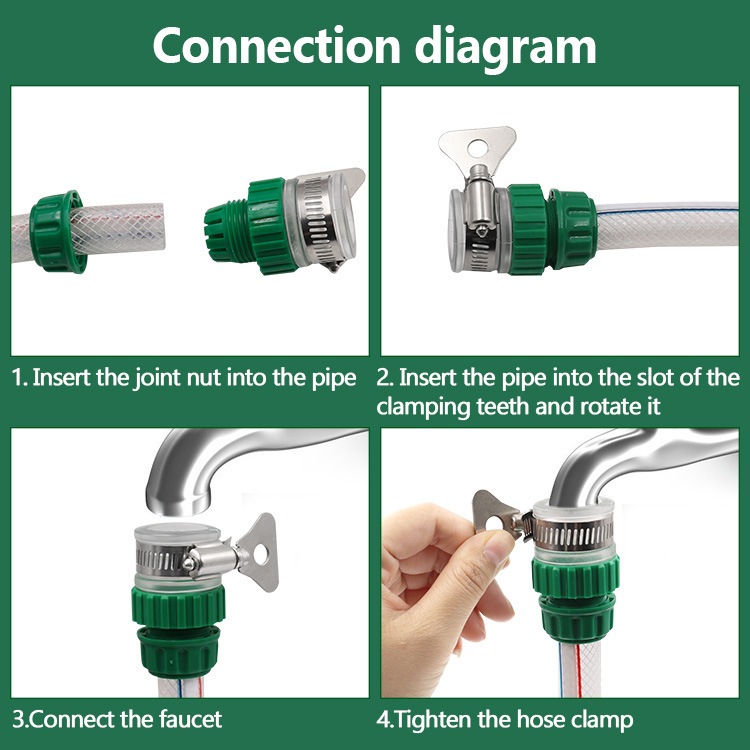 Connection diagram

1. Insert the joint nut into the pipe

2. Insert the pipe into the slot of the clamping teeth and rotate it

3.Connect the faucet

4.Tighten the hose clamp