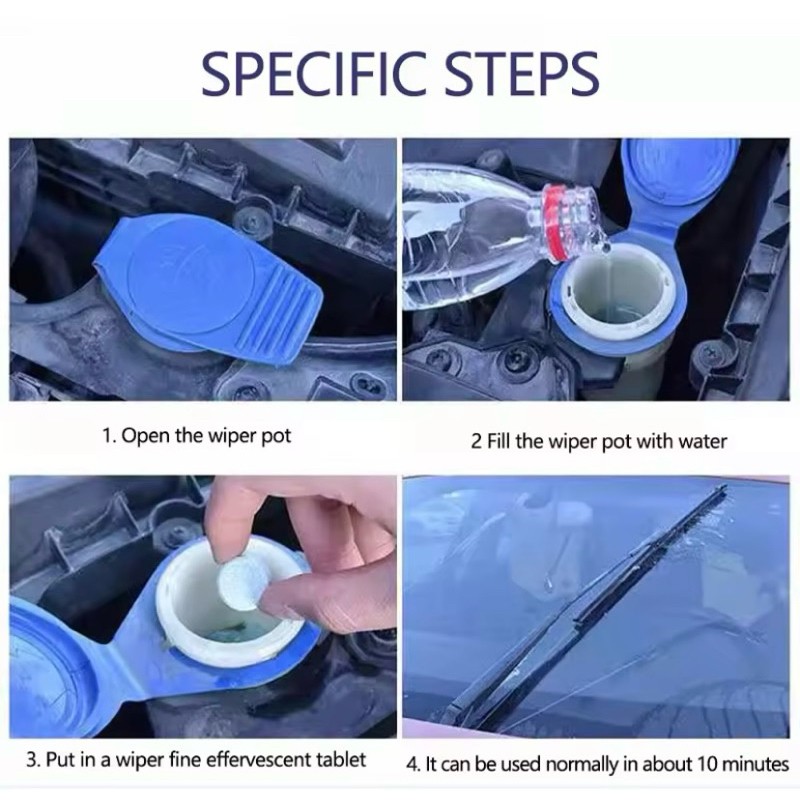 SPECIFIC STEPS

1. Open the wiper pot

2 Fill the wiper pot with water

3. Put in a wiper fine effervescent tablet

4. It can be used normally in about 10 minutes