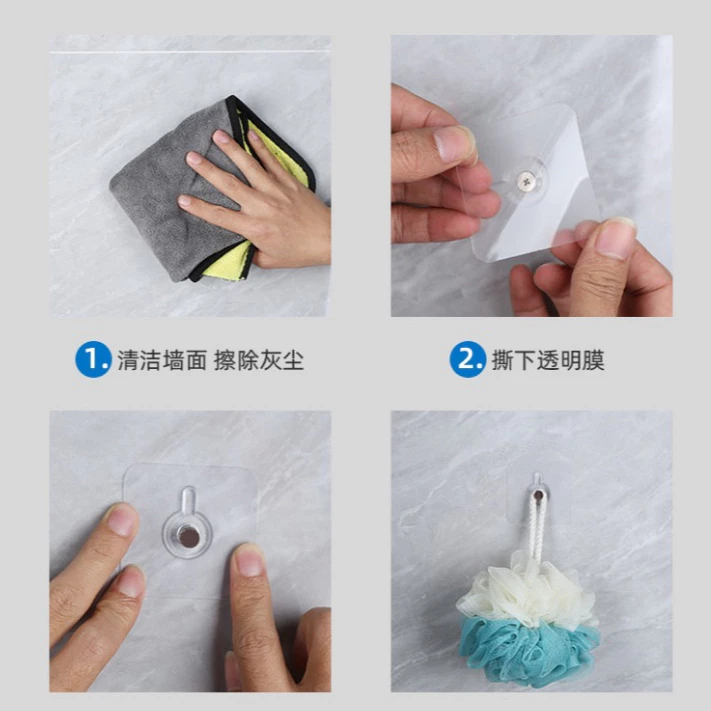 1. 清洁墙面 擦除灰尘

2. 撕下透明膜