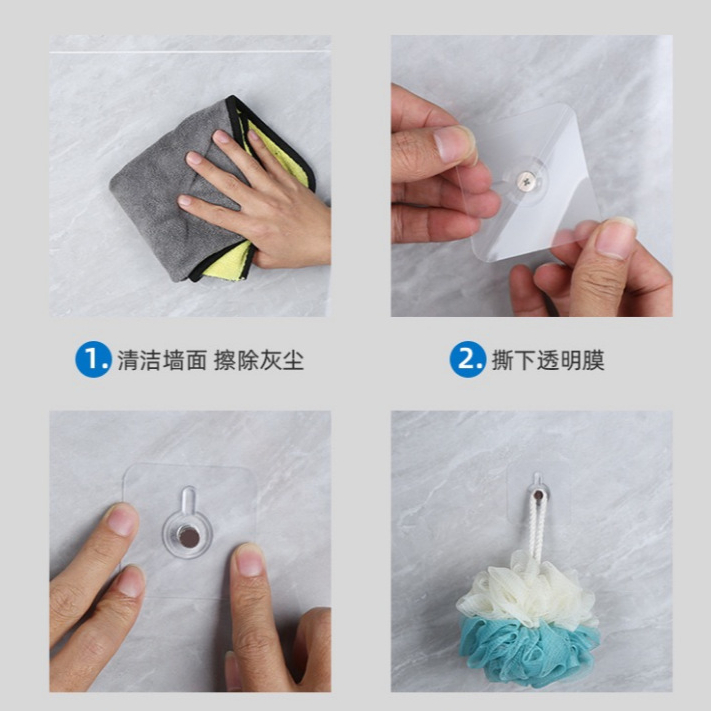 1. 清洁墙面 擦除灰尘

2. 撕下透明膜