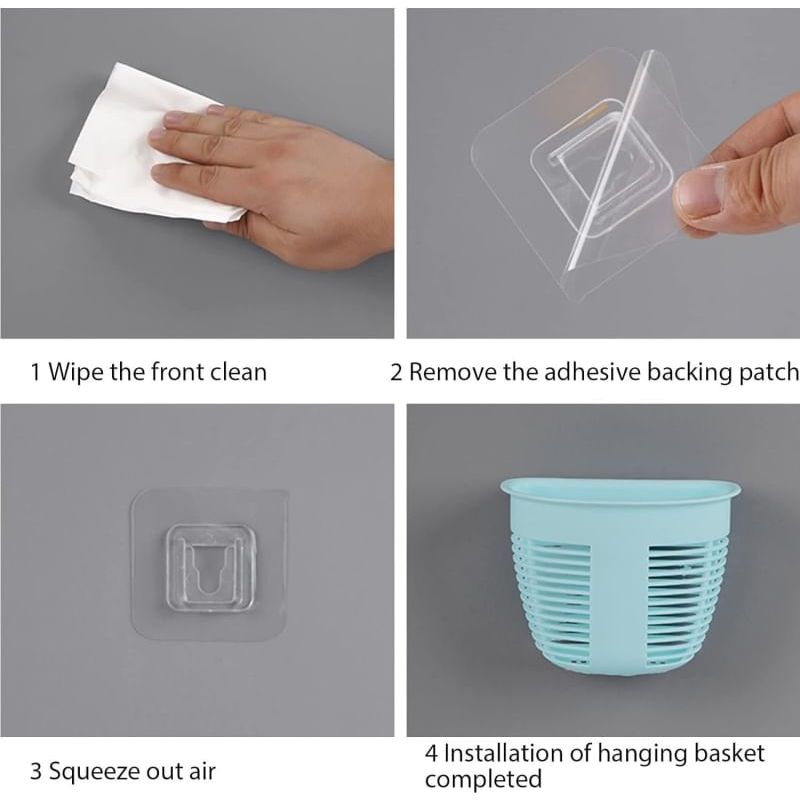 1 Wipe the front clean

2 Remove the adhesive backing patch

3 Squeeze out air

4 Installation of hanging basket completed