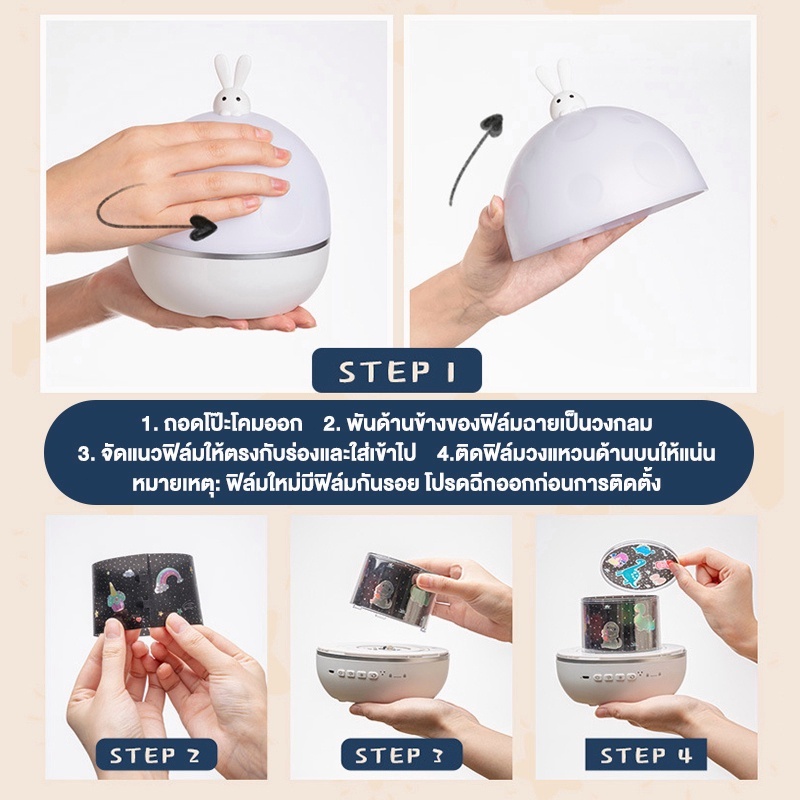 STEP 1

1. ถอดโป๊ะโคมออก 2. พันด้านข้างของฟิล์มฉายเป็นวงกลม
3. จัดแนวฟิล์มให้ตรงกับร่องและใส่เข้าไป 4.ติดฟิล์มวงแหวนด้านบนให้แน่น
หมายเหตุ: ฟิล์มใหม่มีฟิล์มกันรอย โปรดฉีกออกก่อนการติดตั้ง

STEP 2

STEP 3

STEP 4