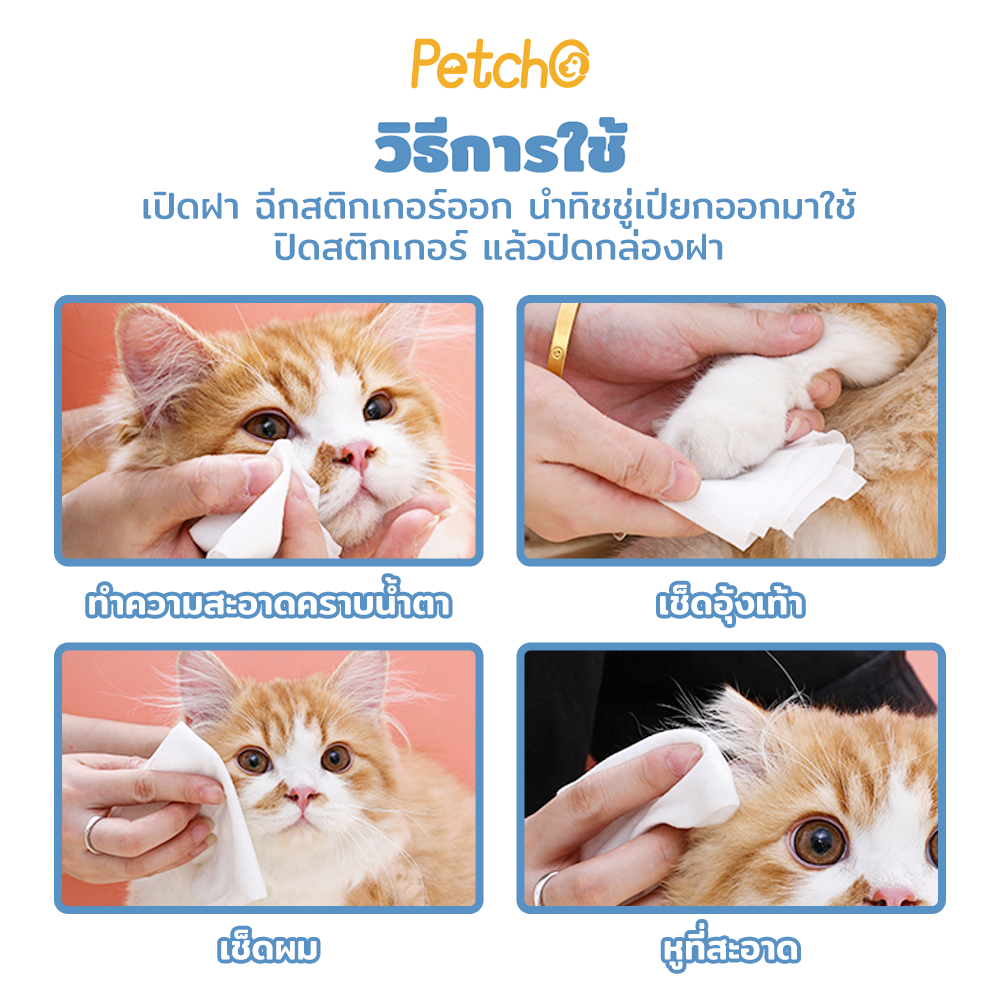 Petcho

วิธีการใช้

เปิดฝา ฉีกสติกเกอร์ออก นำทิชชู่เปียกออกมาใช้ ปิดสติกเกอร์ แล้วปิดกล่องฝา

ทำความสะอาดคราบน้ำตา

เช็ดอุ้งเท้า

เช็ดผม

หูที่สะอาด