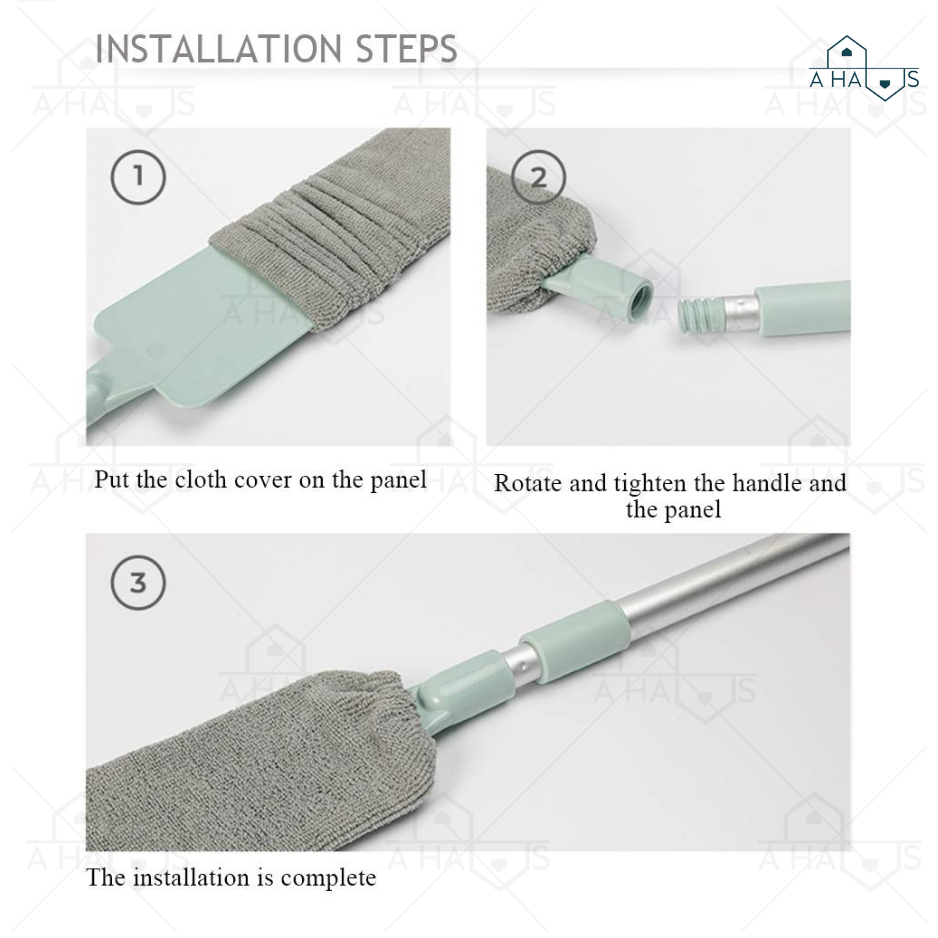 INSTALLATION STEPS

A HA S

1

Put the cloth cover on the panel

2

Rotate and tighten the handle and the panel

3

The installation is complete