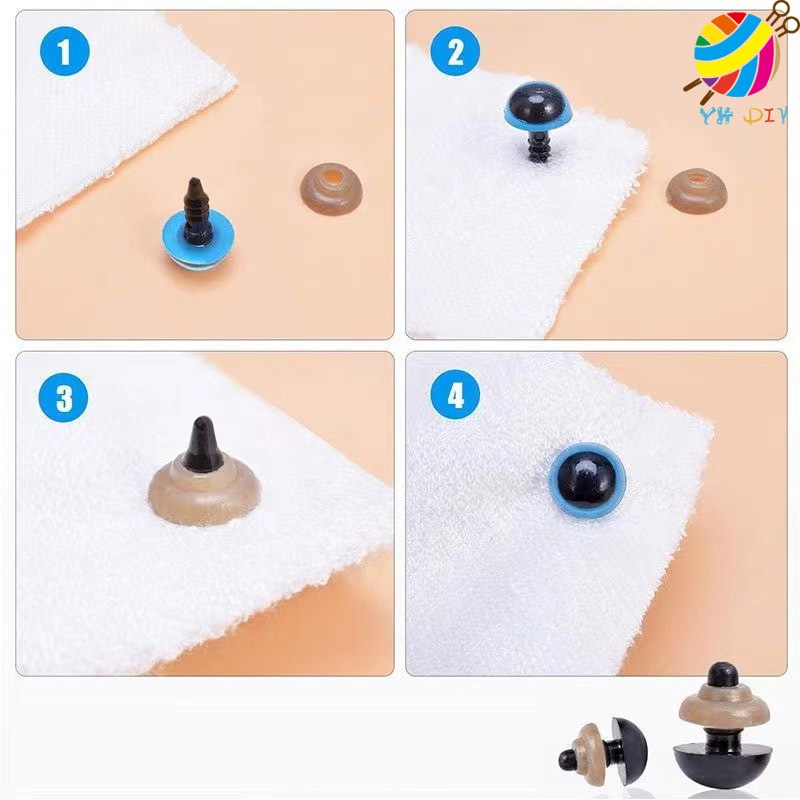 1

2

YH DIY

3

4