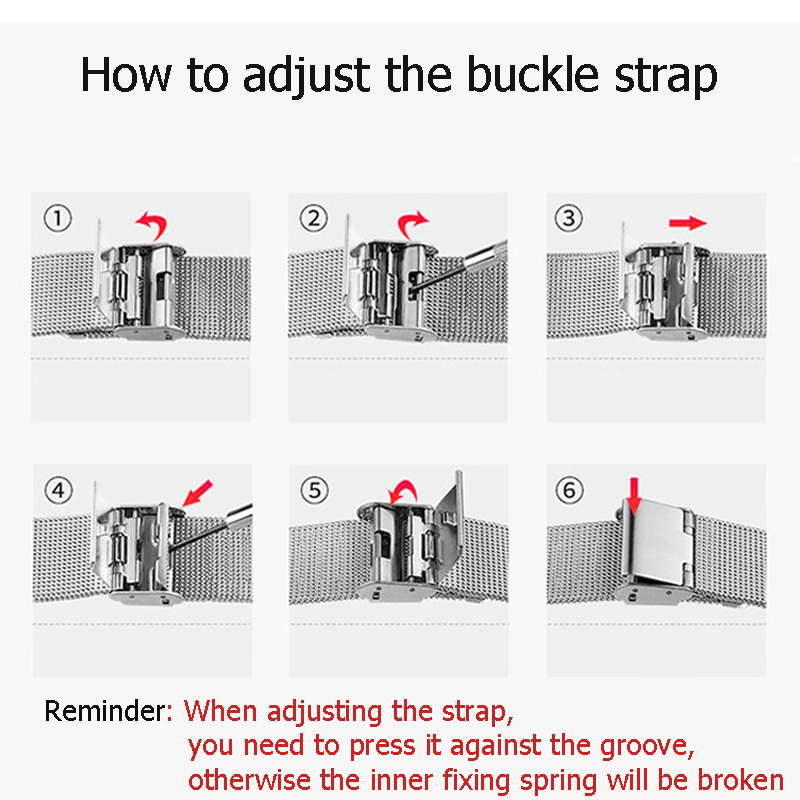 How to adjust the buckle strap

①

②

③

④

⑤

⑥

Reminder: When adjusting the strap, you need to press it against the groove, otherwise the inner fixing spring will be broken