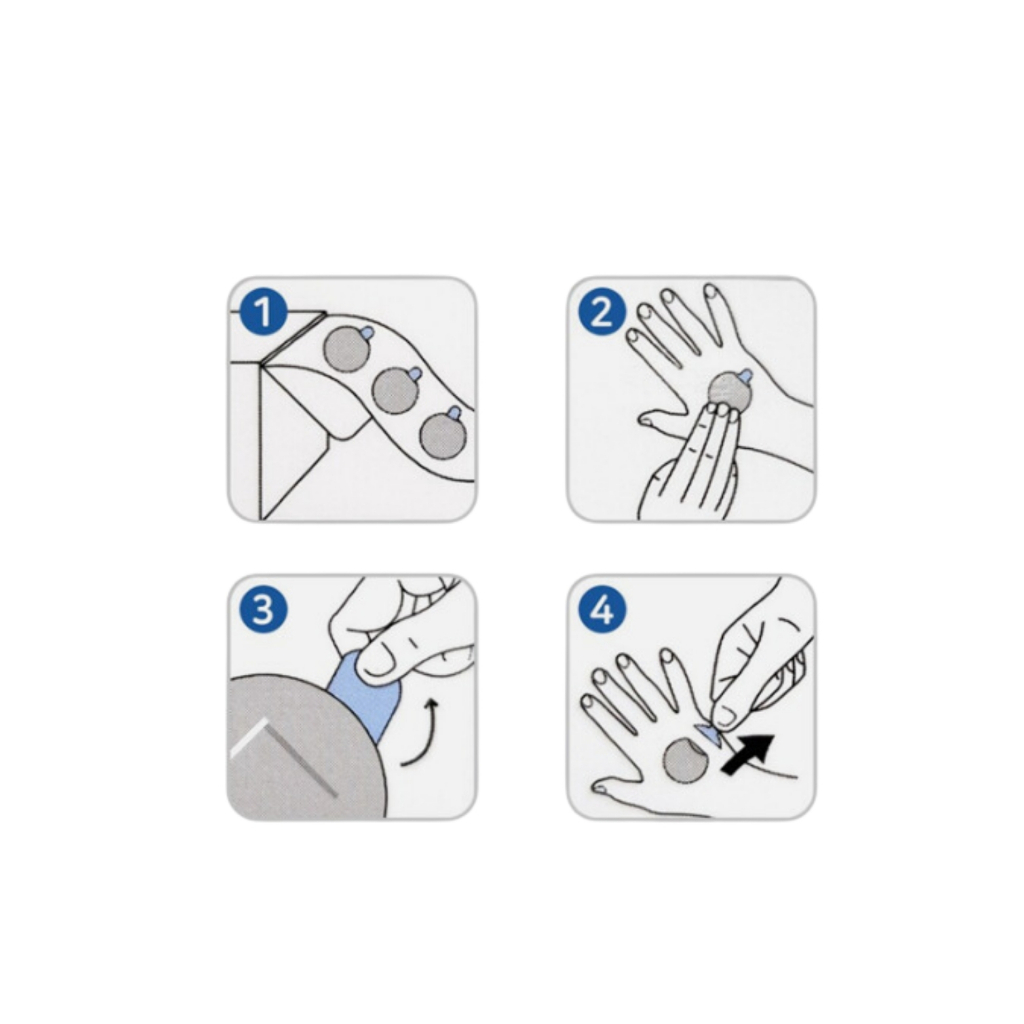 1

2

3

4