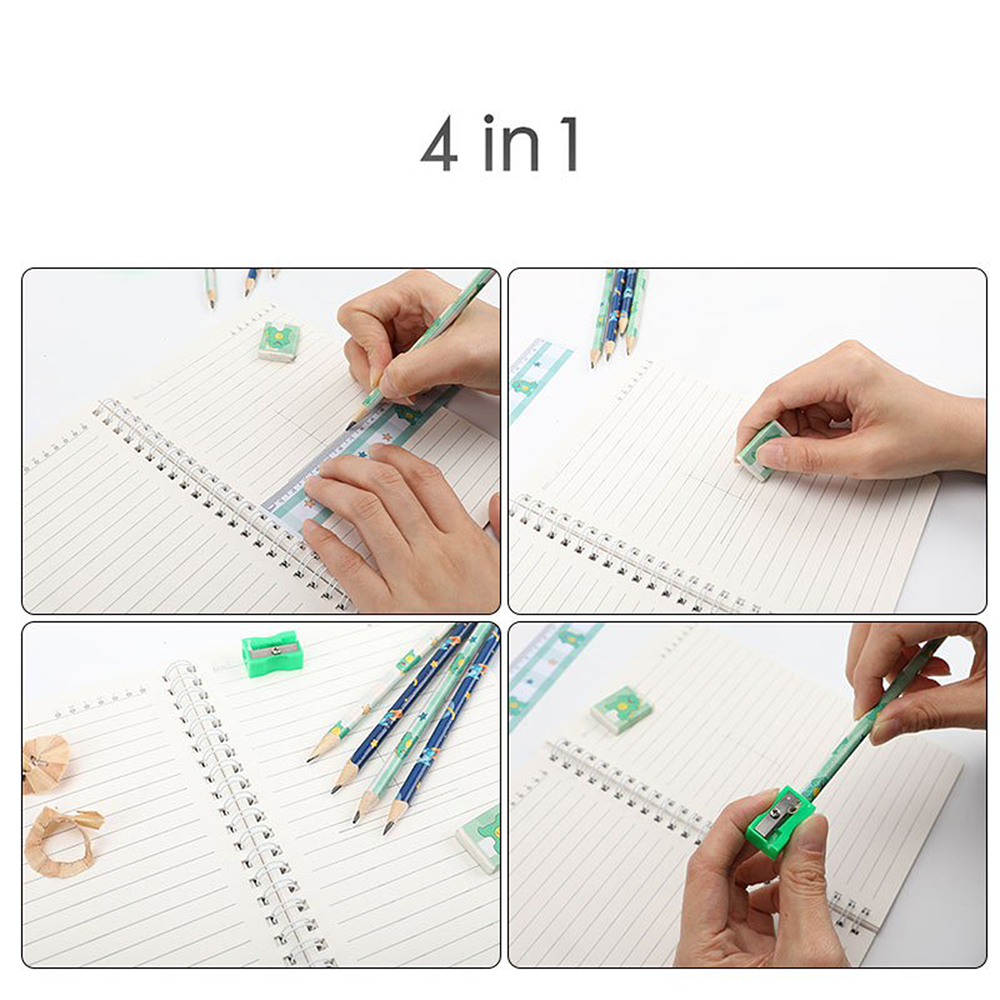 4 in 1