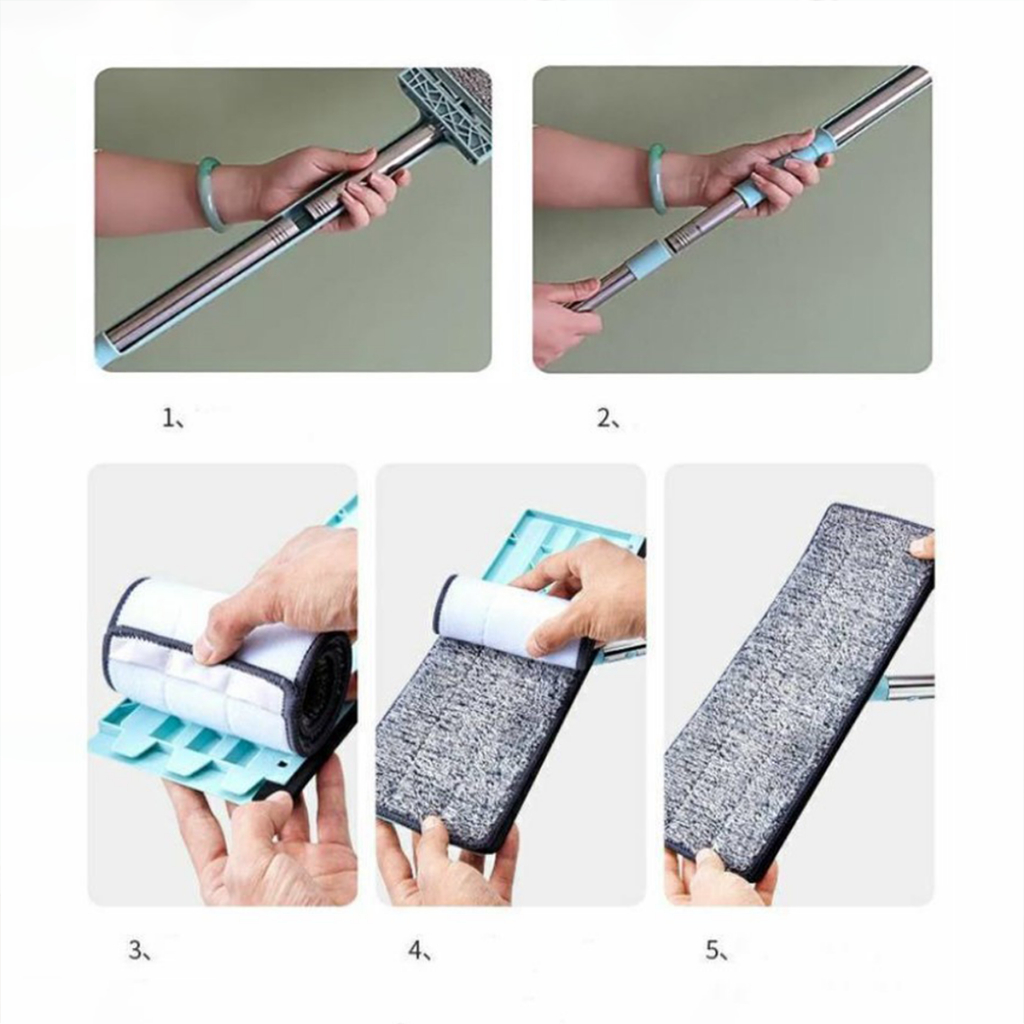 1、

2、

3、

4、

5、