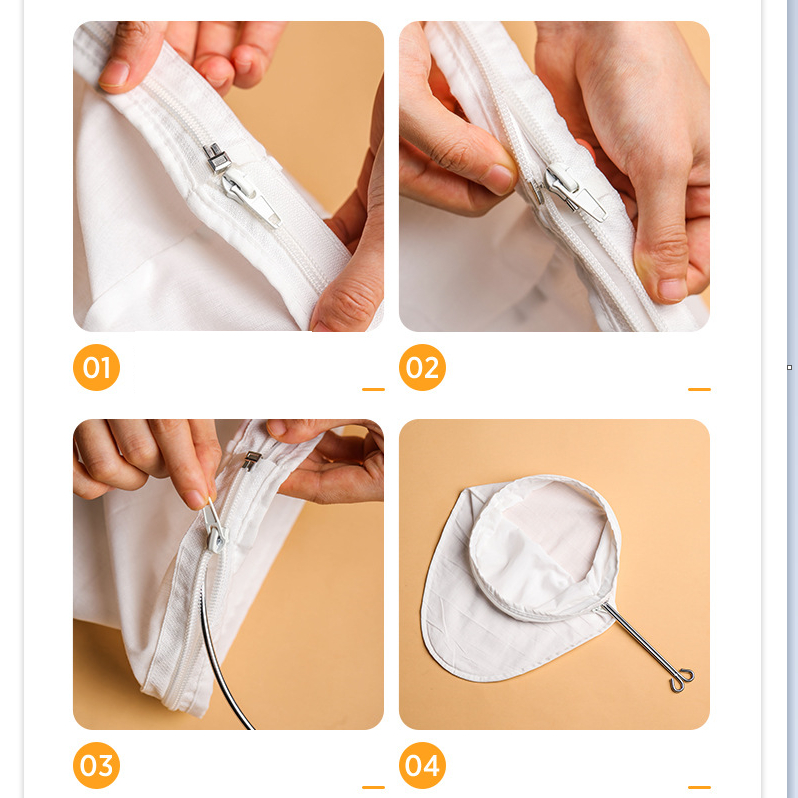 01

02

03

04