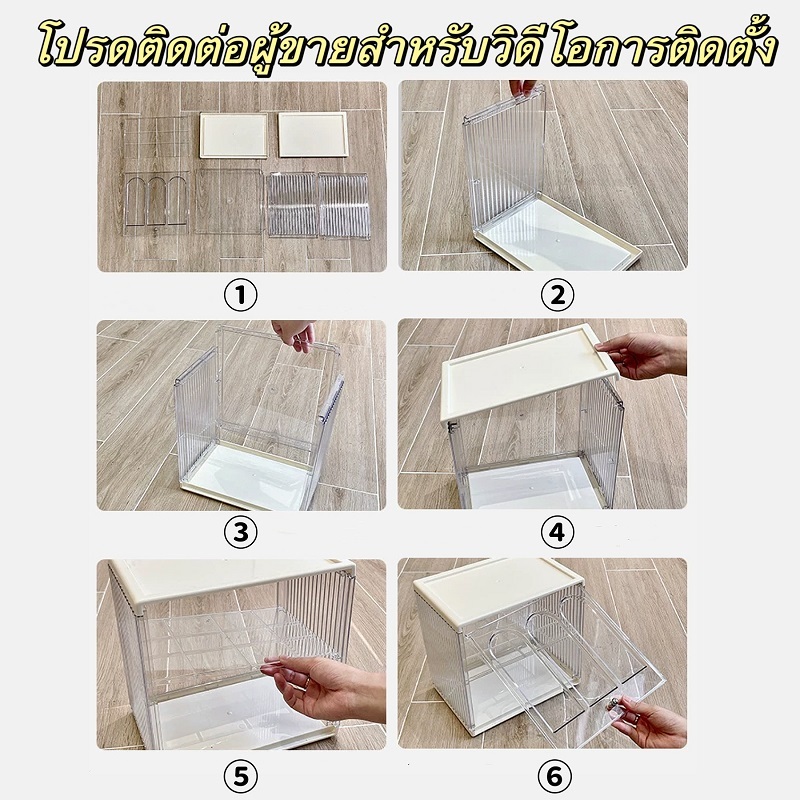 โปรดติดต่อผู้ขายสำหรับวิดีโอการติดตั้ง

①

②

③

④

⑤

⑥