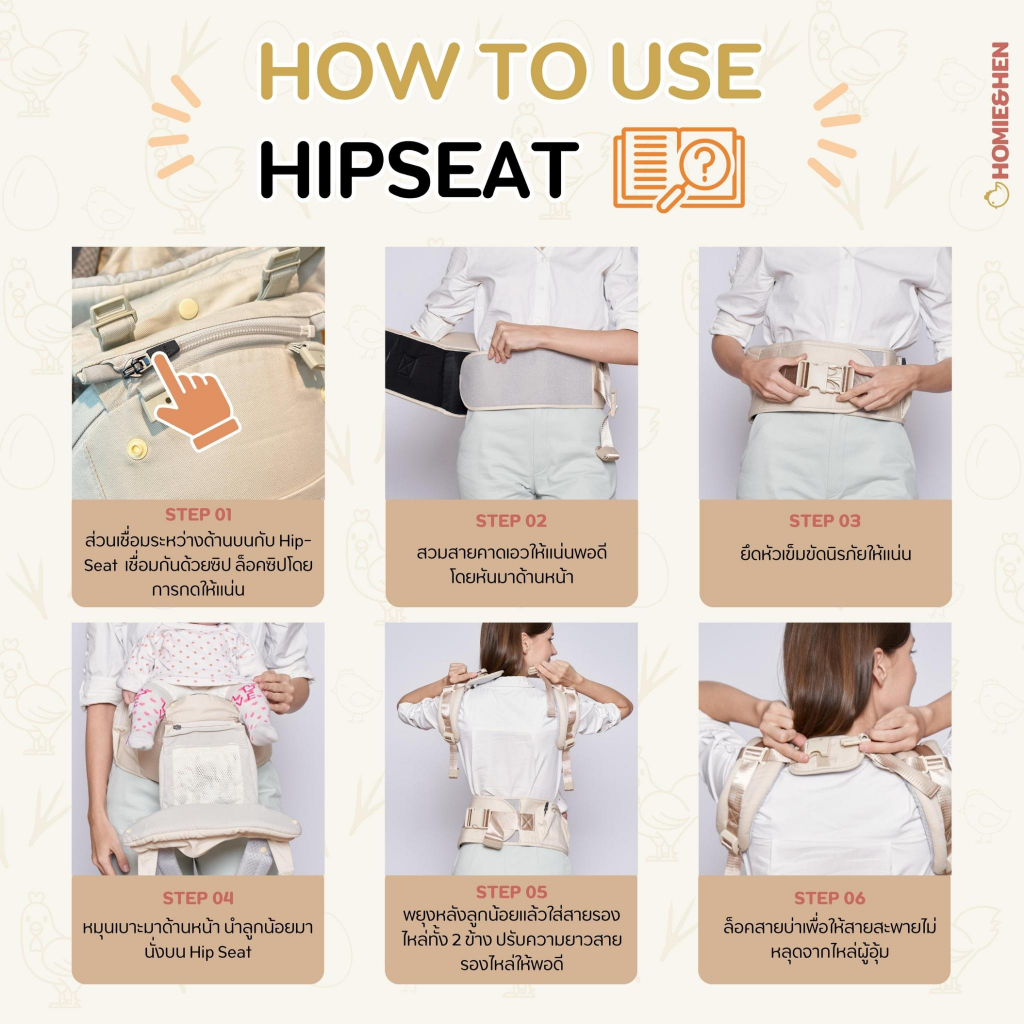 HOW TO USE
HIPSEAT

HOMIE&HEN

STEP 01
ส่วนเชื่อมระหว่างด้านบนกับ Hip-Seat เชื่อมกันด้วยซิป ล็อคซิปโดยการกดให้แน่น

STEP 02
สวมสายคาดเอวให้แน่นพอดี โดยหันมาด้านหน้า

STEP 03
ยึดหัวเข็มขัดนิรภัยให้แน่น

STEP 04
หมุนเบาะมาด้านหน้า นำลูกน้อยมานั่งบน Hip Seat

STEP 05
พยุงหลังลูกน้อยแล้วใส่สายรองไหล่ทั้ง 2 ข้าง ปรับความยาวสายรองไหล่ให้พอดี

STEP 06
ล็อคสายบ่าเพื่อให้สายสะพายไม่หลุดจากไหล่ผู้อุ้ม