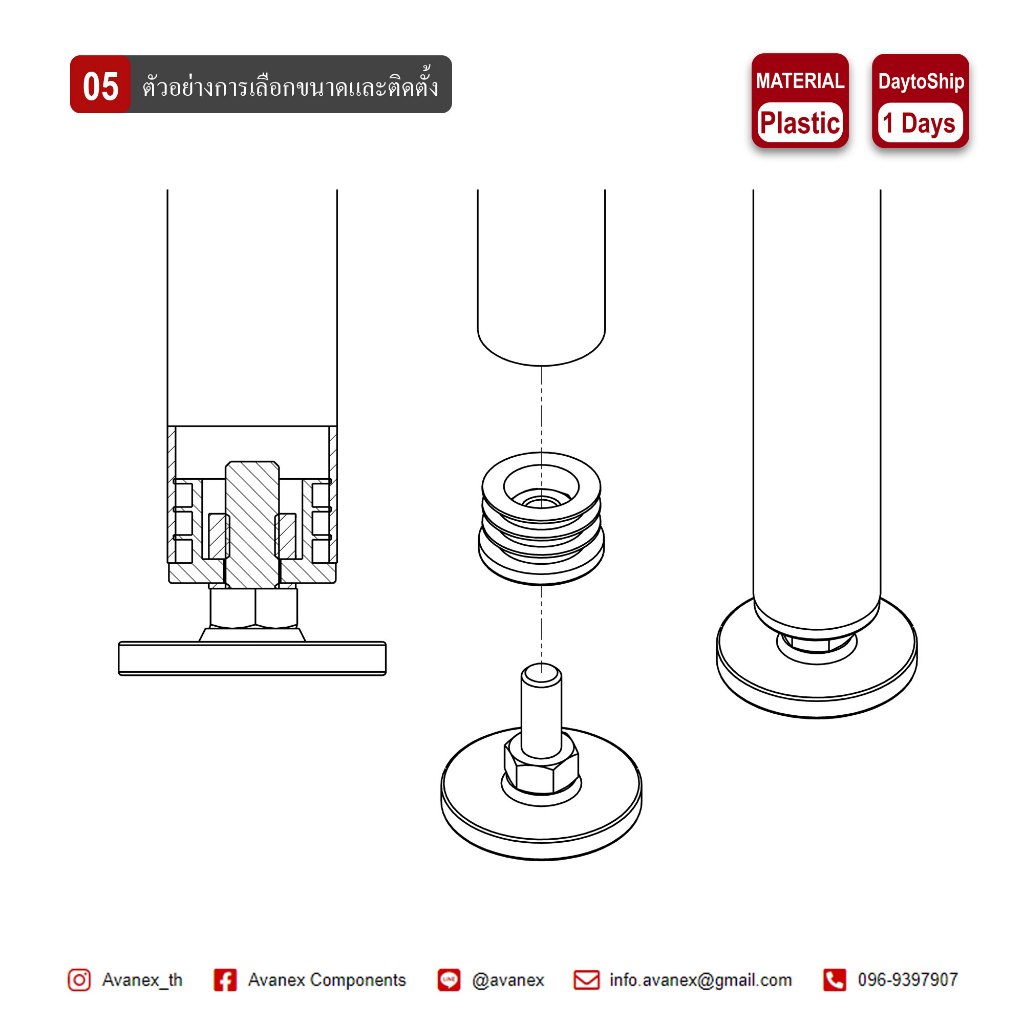 05 ตัวอย่างการเลือกขนาดและติดตั้ง

MATERIAL
Plastic

DaytoShip
1 Days

Avanex_th Avanex Components @avanex info.avanex@gmail.com 096-9397907