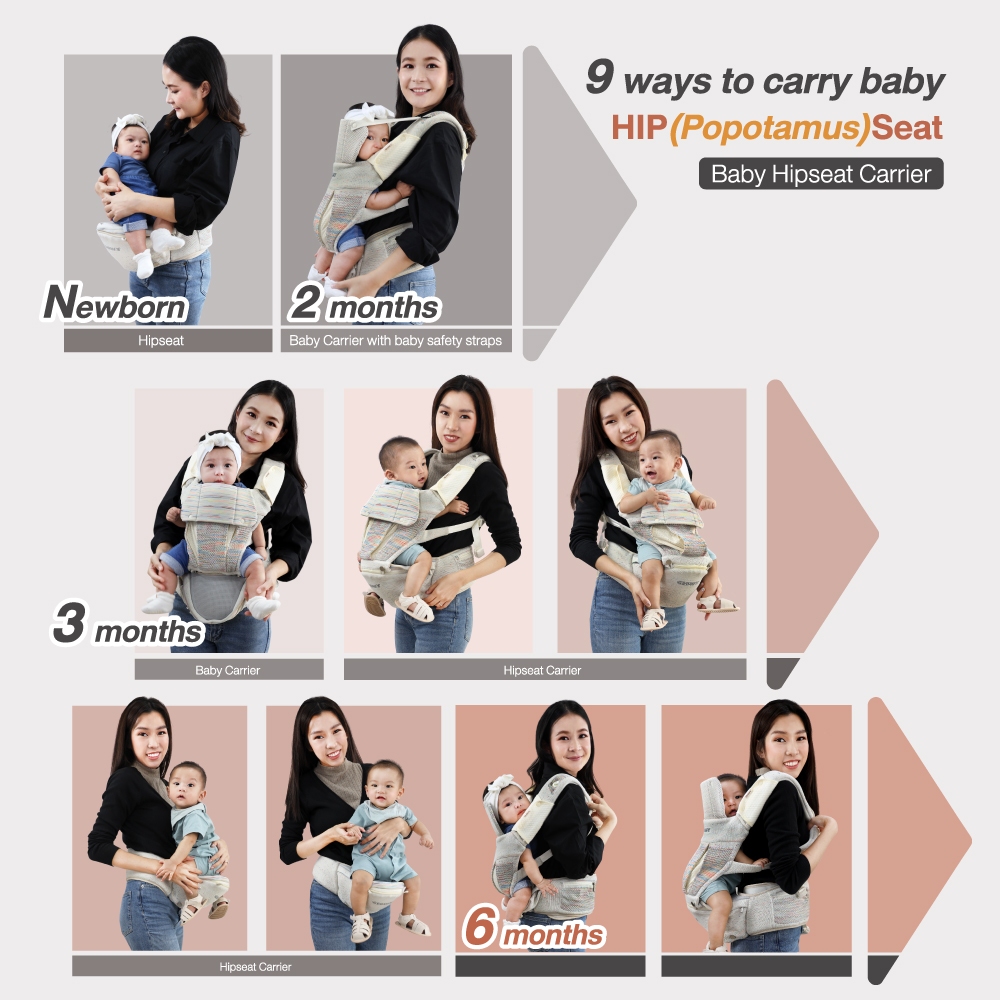 9 ways to carry baby
HIP(Popotamus)Seat
Baby Hipseat Carrier

Newborn
Hipseat

2 months
Baby Carrier with baby safety straps

3 months
Baby Carrier

Hipseat Carrier

Hipseat Carrier

6 months