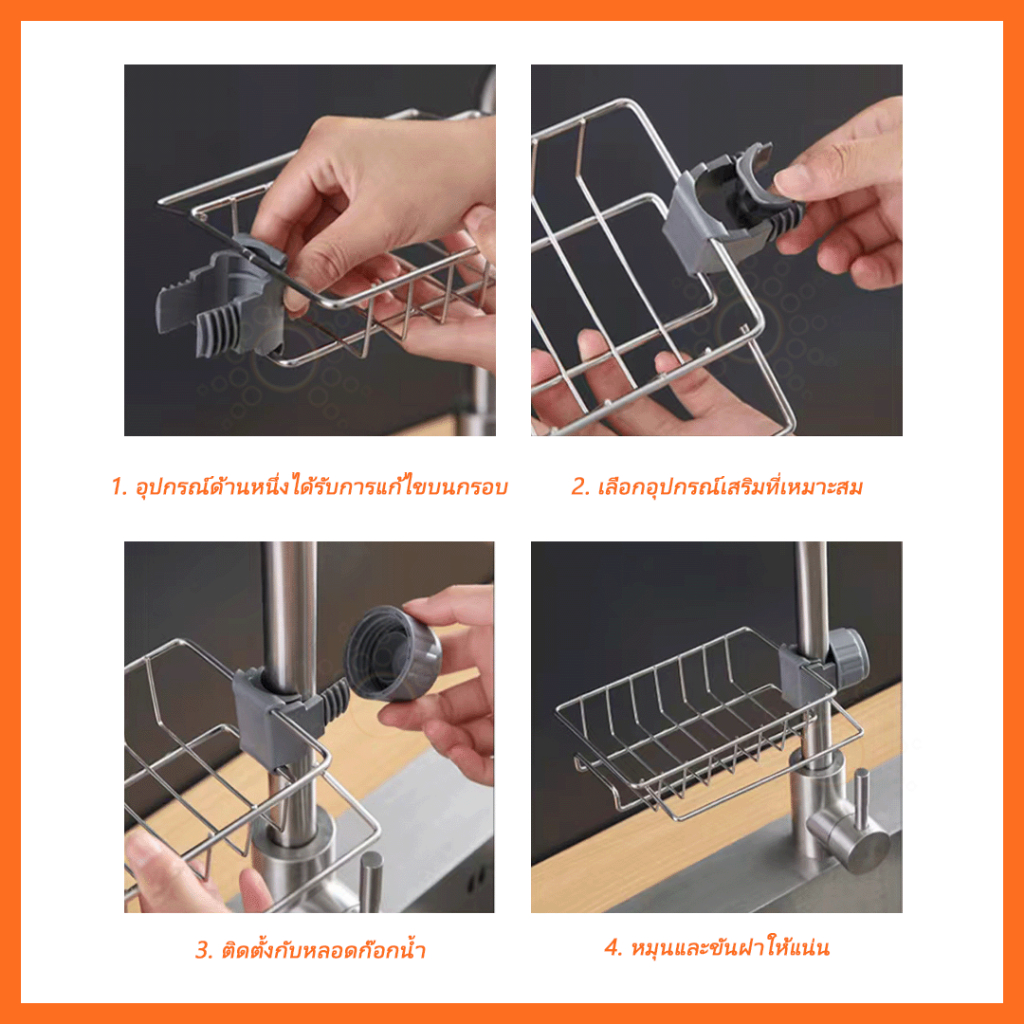 1. อุปกรณ์ด้านหนึ่งได้รับการแก้ไขบนกรอบ

2. เลือกอุปกรณ์เสริมที่เหมาะสม

3. ติดตั้งกับหลอดก๊อกน้ำ

4. หมุนและขันฝาให้แน่น