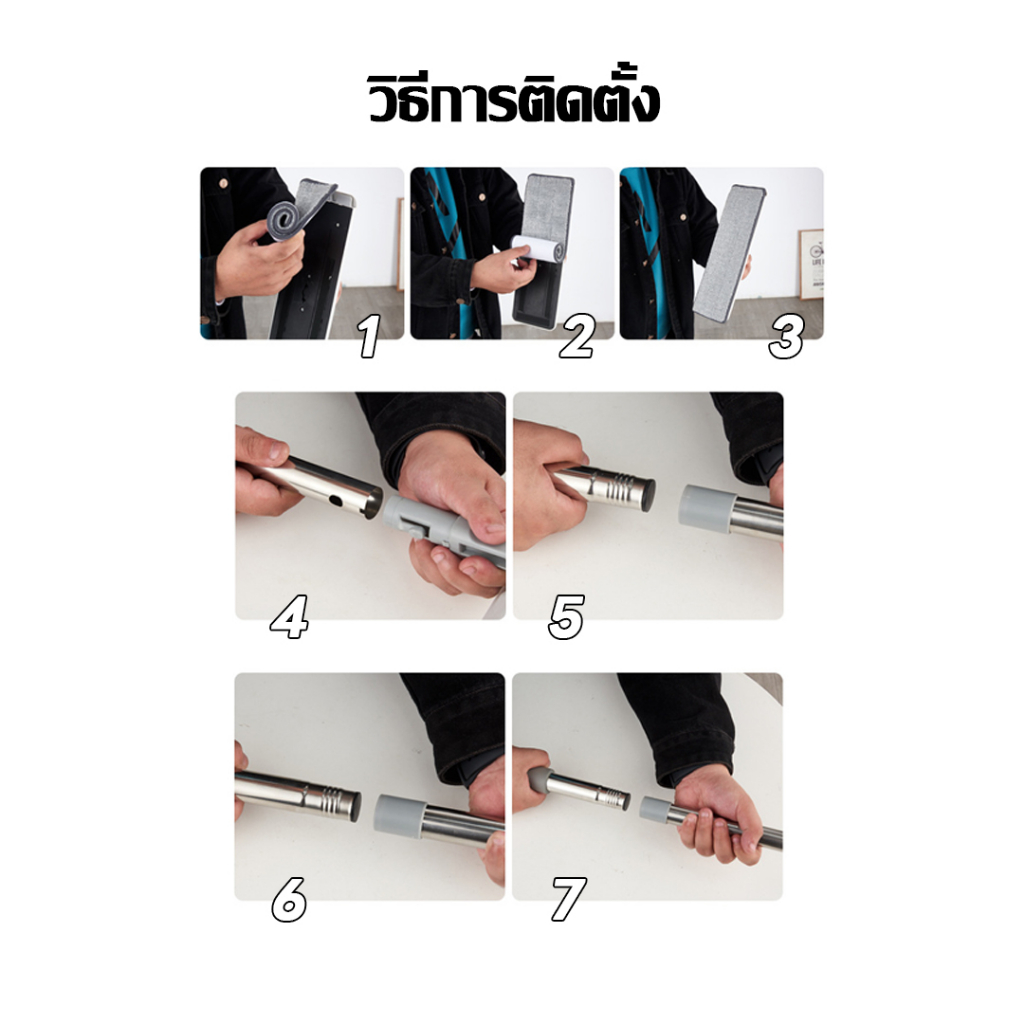 วิธีการติดตั้ง

1

2

3

4

5

6

7