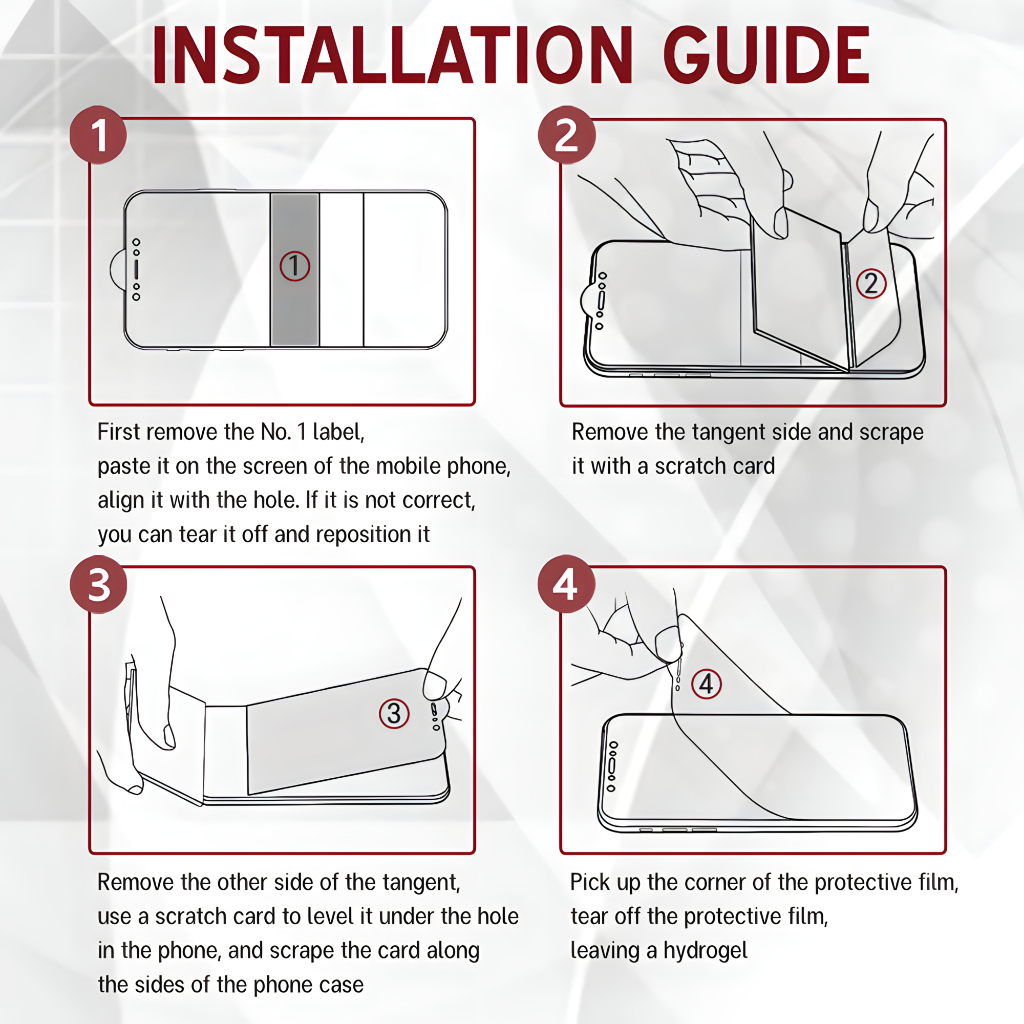 INSTALLATION GUIDE

1

①

First remove the No. 1 label, paste it on the screen of the mobile phone, align it with the hole. If it is not correct, you can tear it off and reposition it

2

②

Remove the tangent side and scrape it with a scratch card

3

③

Remove the other side of the tangent, use a scratch card to level it under the hole in the phone, and scrape the card along the sides of the phone case

4

④

Pick up the corner of the protective film, tear off the protective film, leaving a hydrogel