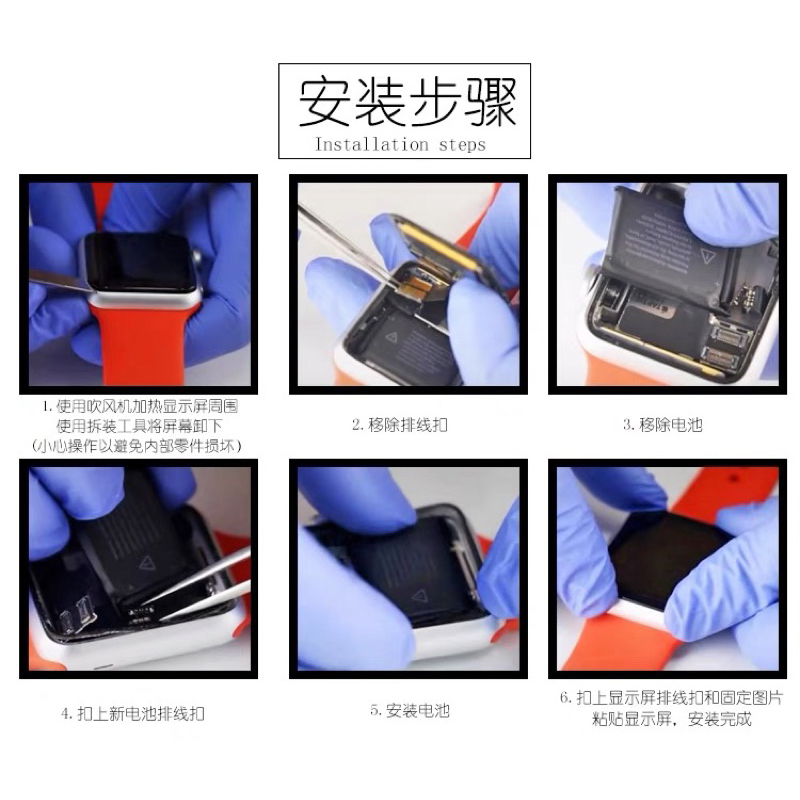 安装步骤
Installation steps

1.使用吹风机加热显示屏周围
使用拆装工具将屏幕卸下
(小心操作以避免内部零件损坏)

2.移除排线扣

3.移除电池

4.扣上新电池排线扣

5.安装电池

6.扣上显示屏排线扣和固定图片
粘贴显示屏，安装完成