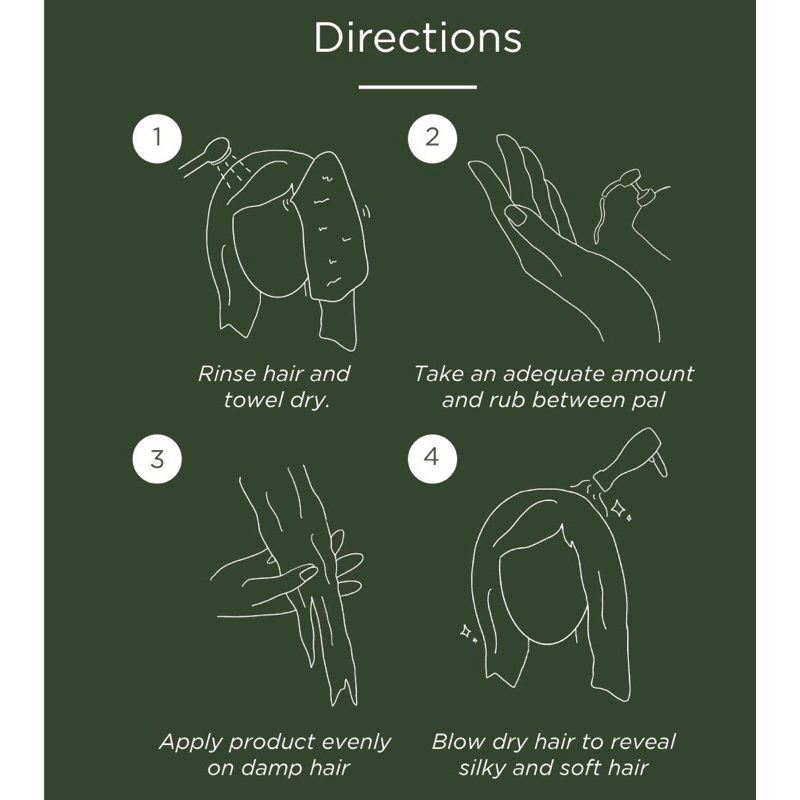 Directions

1

Rinse hair and towel dry.

2

Take an adequate amount and rub between pal

3

Apply product evenly on damp hair

4

Blow dry hair to reveal silky and soft hair