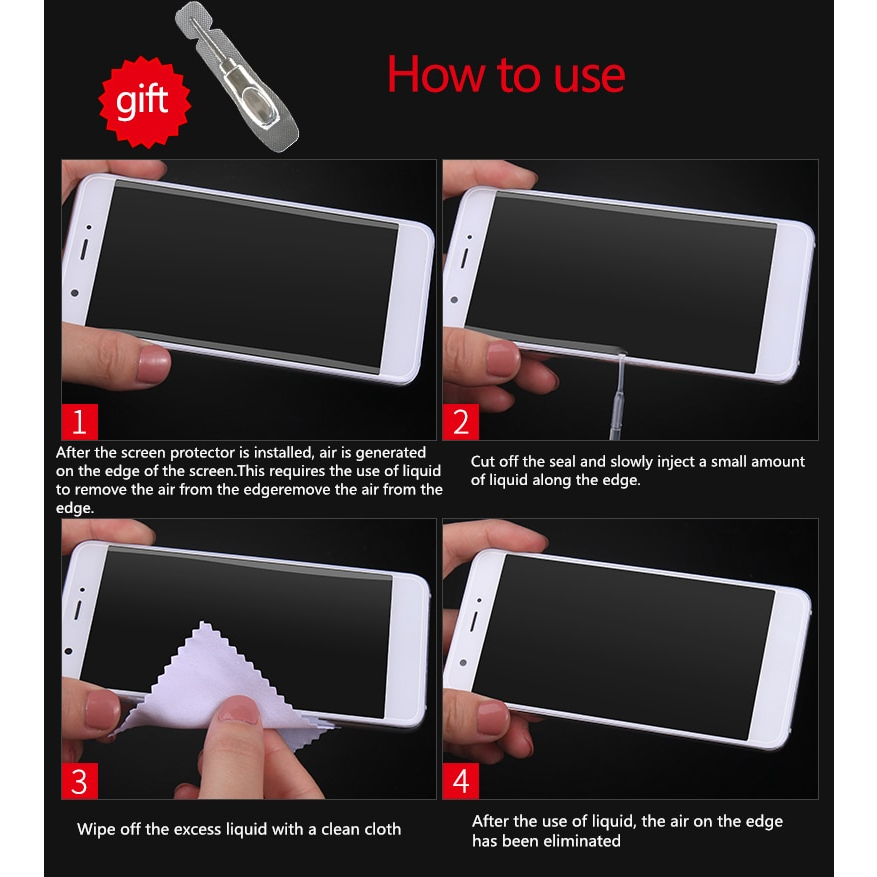 gift

How to use

1

After the screen protector is installed, air is generated on the edge of the screen.This requires the use of liquid to remove the air from the edgeremove the air from the edge.

2

Cut off the seal and slowly inject a small amount of liquid along the edge.

3

Wipe off the excess liquid with a clean cloth

4

After the use of liquid, the air on the edge has been eliminated