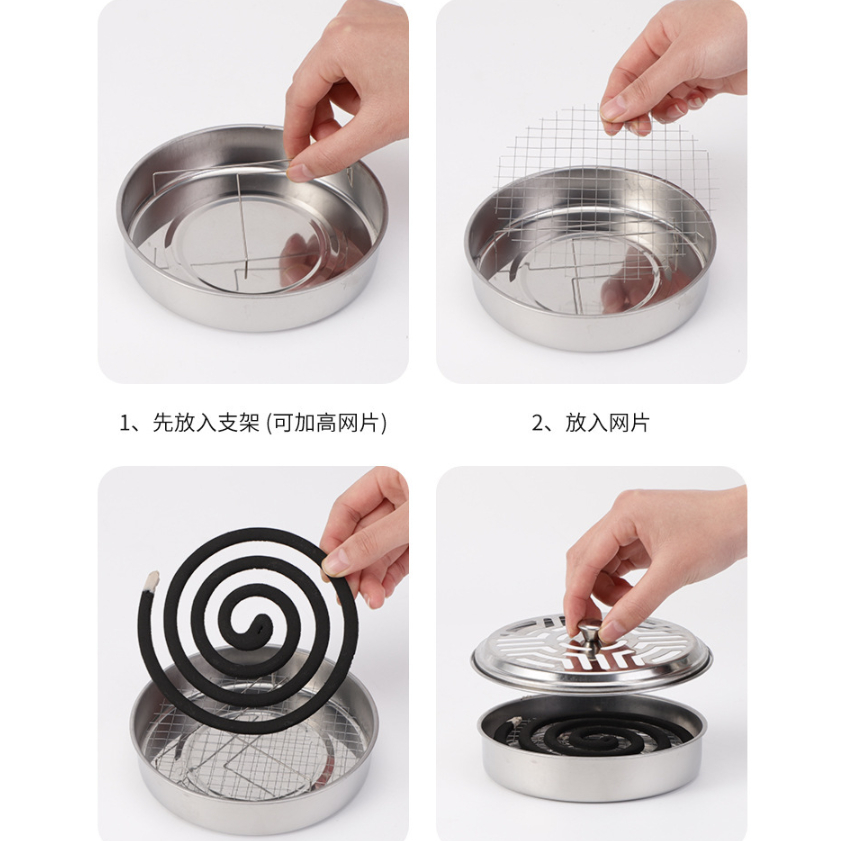 1、先放入支架 (可加高网片)

2、放入网片