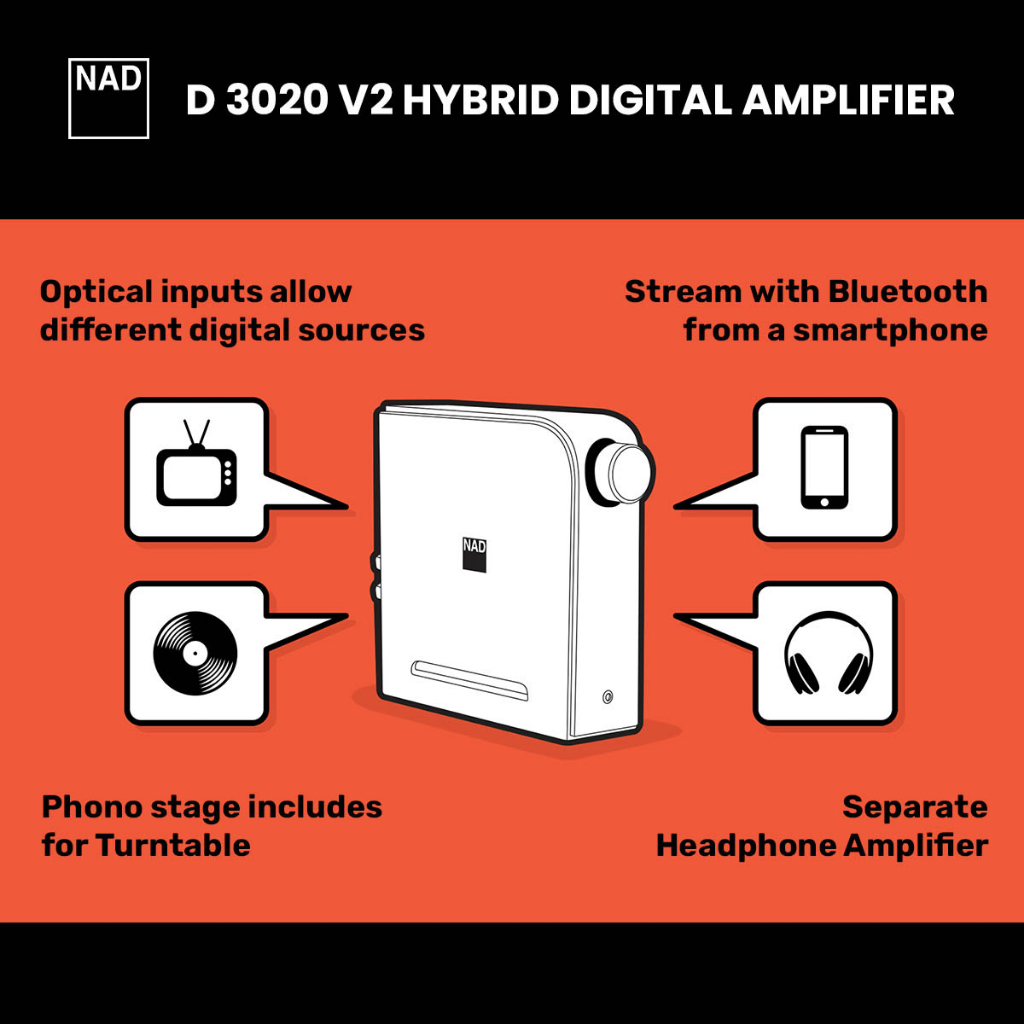 NAD

D 3020 V2 HYBRID DIGITAL AMPLIFIER

Optical inputs allow different digital sources

Stream with Bluetooth from a smartphone

NAD

Phono stage includes for Turntable

Separate Headphone Amplifier