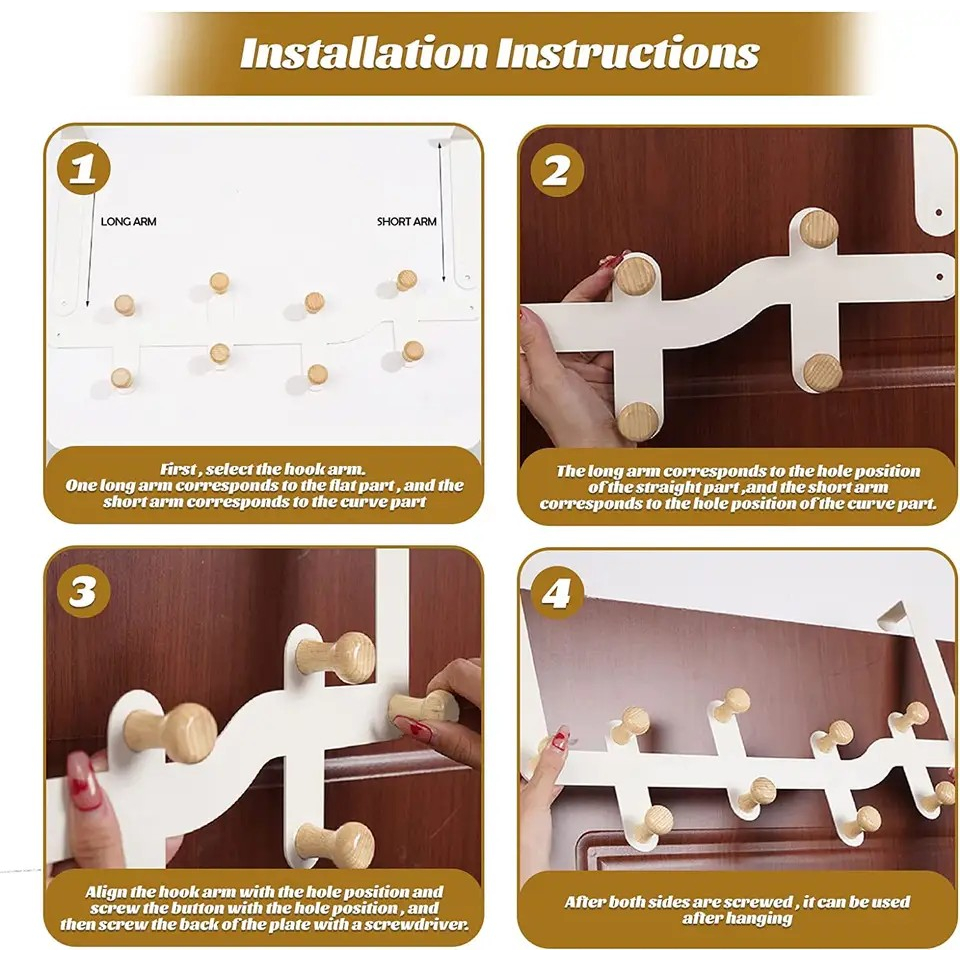 Installation Instructions

1

LONG ARM

SHORT ARM

First , select the hook arm. One long arm corresponds to the flat part , and the short arm corresponds to the curve part

2

The long arm corresponds to the hole position of the straight part ,and the short arm corresponds to the hole position of the curve part.

3

Align the hook arm with the hole position and screw the button with the hole position , and then screw the back of the plate with a screwdriver.

4

After both sides are screwed , it can be used after hanging