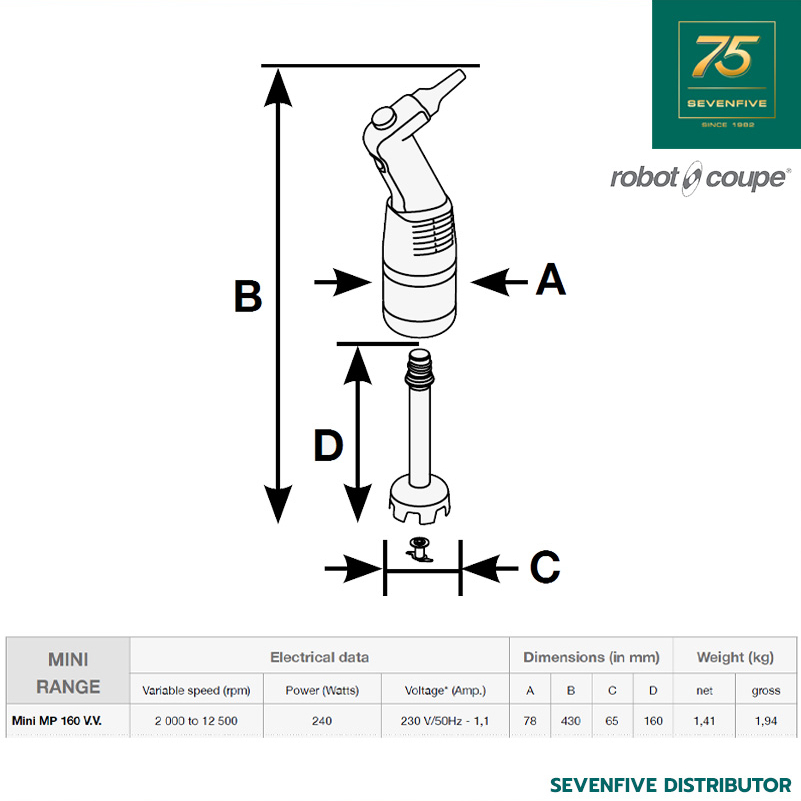 75
SEVENFIVE
SINCE 1982

robot coupe®

B

A

D

C

| MINI RANGE | Electrical data | | | Dimensions (in mm) | | | | Weight (kg) | |
|---|---|---|---|---|---|---|---|---|---|
| | Variable speed (rpm) | Power (Watts) | Voltage* (Amp.) | A | B | C | D | net | gross |
| Mini MP 160 V.V. | 2 000 to 12 500 | 240 | 230 V/50Hz - 1,1 | 78 | 430 | 65 | 160 | 1,41 | 1,94 |

SEVENFIVE DISTRIBUTOR