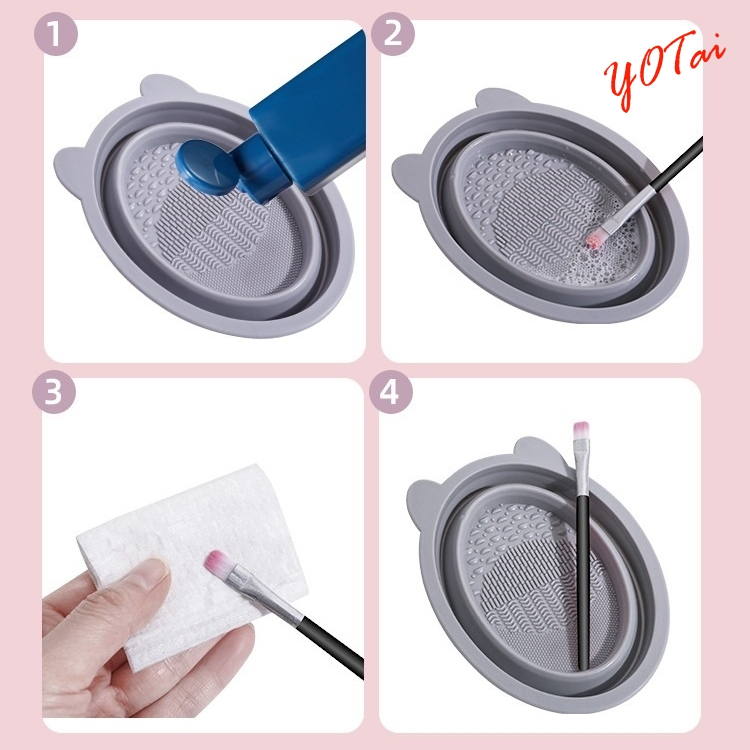 1

2

YOTai

3

4