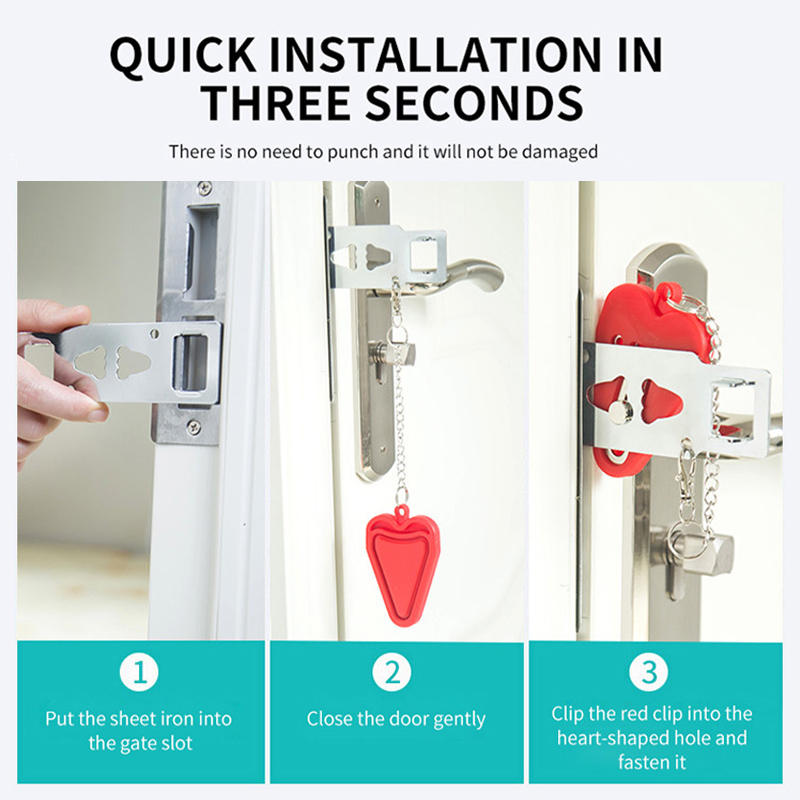 QUICK INSTALLATION IN THREE SECONDS

There is no need to punch and it will not be damaged

1

Put the sheet iron into the gate slot

2

Close the door gently

3

Clip the red clip into the heart-shaped hole and fasten it