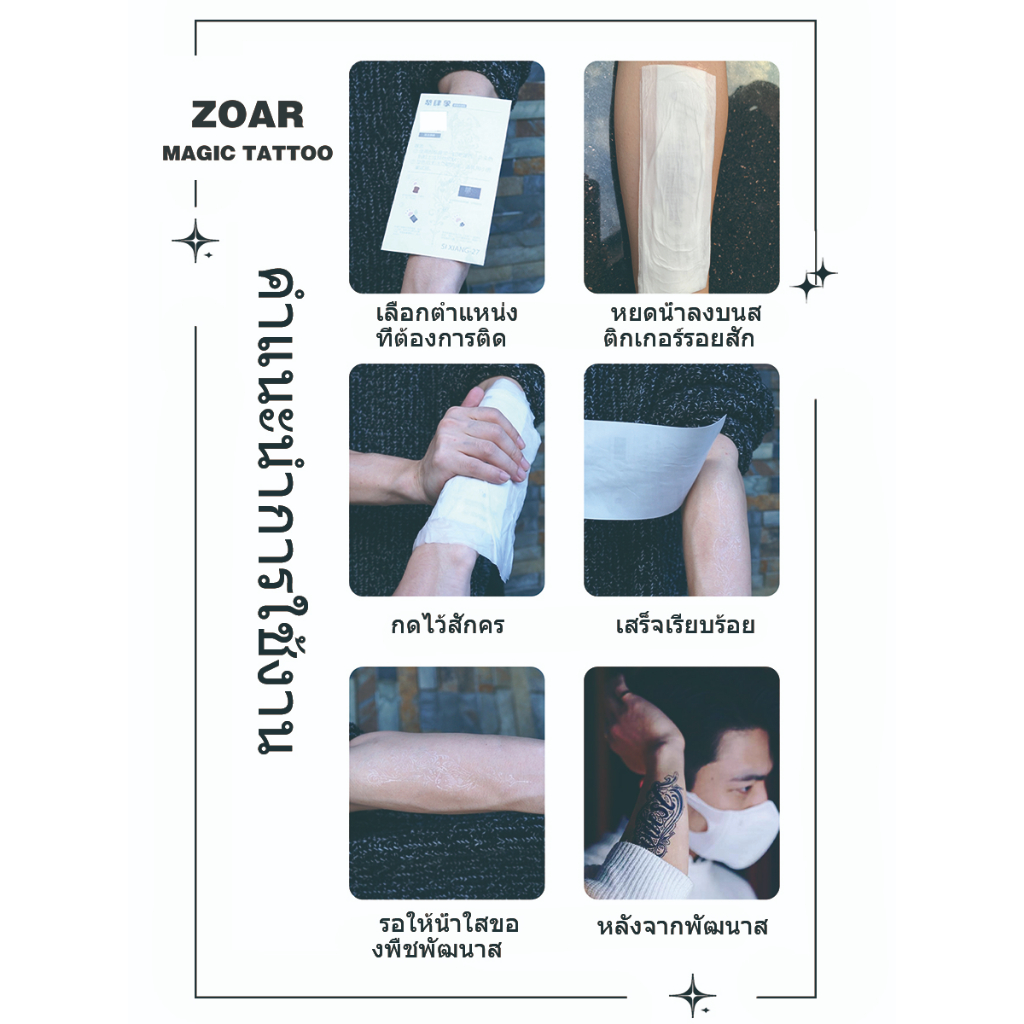 ZOAR
MAGIC TATTOO

คำแนะนำการใช้งาน

เลือกตำแหน่ง
ที่ต้องการติด

หยดน้ำลงบนส
ติกเกอร์รอยสัก

กดไว้สักคร

เสร็จเรียบร้อย

รอให้น้ำใสขอ
งพืชพัฒนาส

หลังจากพัฒนาส