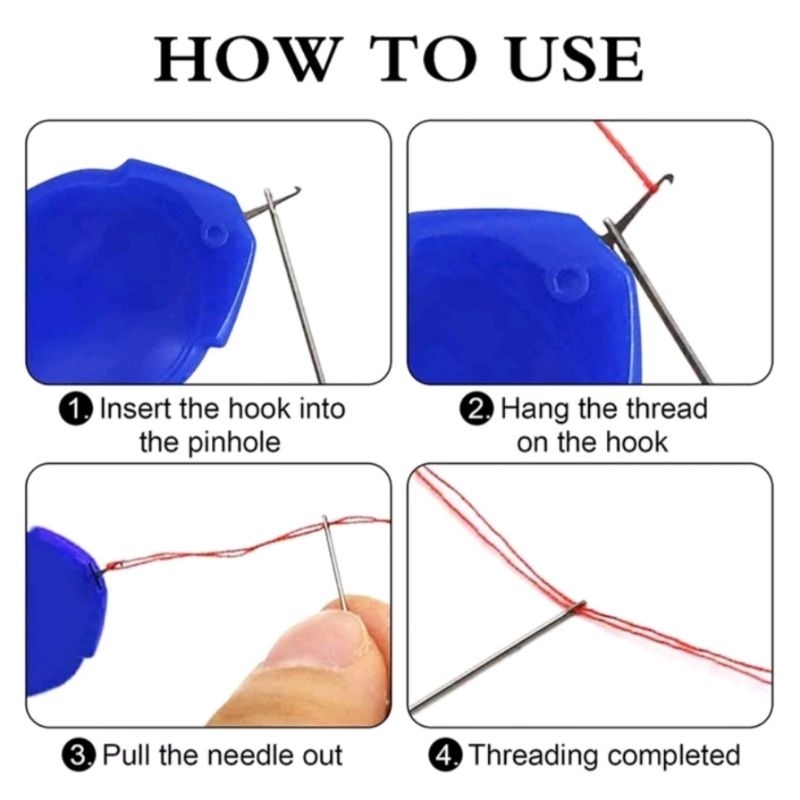 HOW TO USE

1. Insert the hook into the pinhole

2. Hang the thread on the hook

3. Pull the needle out

4. Threading completed