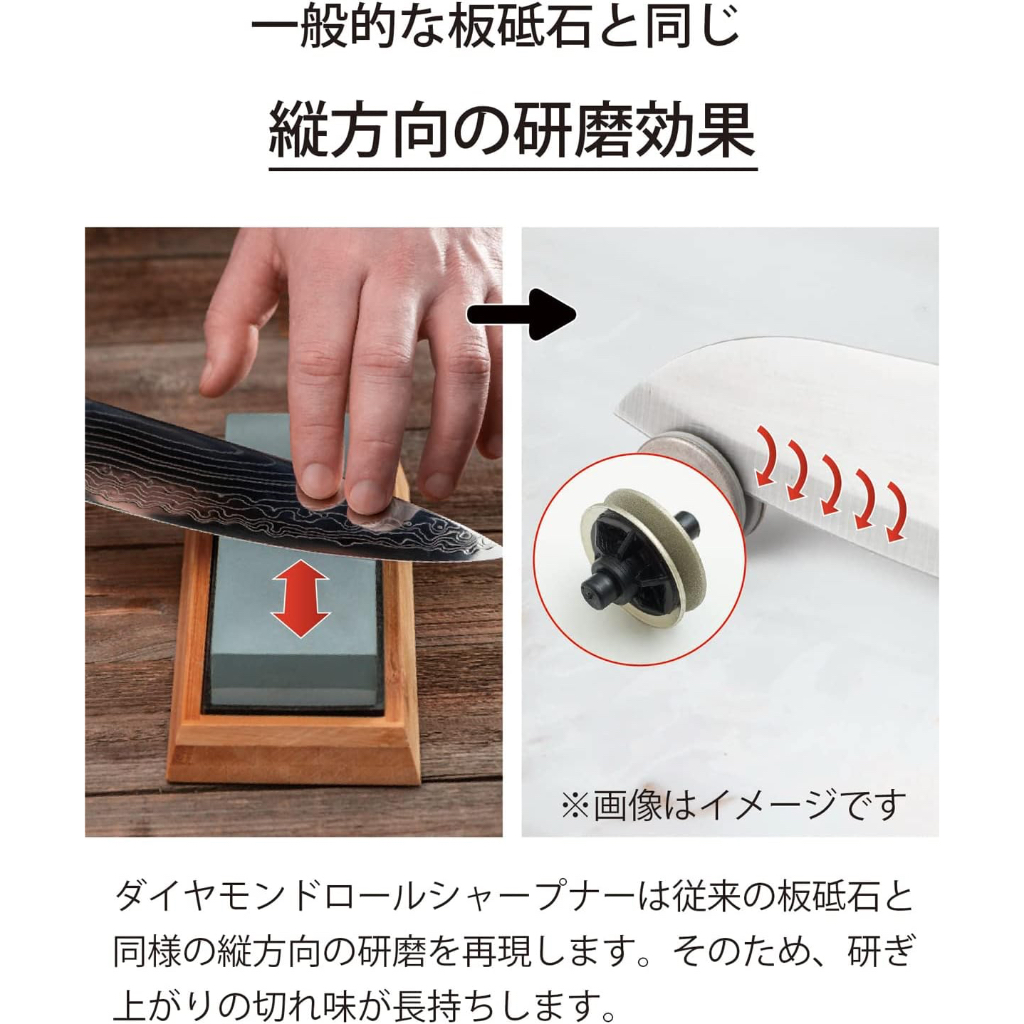 一般的な板砥石と同じ

縦方向の研磨効果

※画像はイメージです

ダイヤモンドロールシャープナーは従来の板砥石と同様の縦方向の研磨を再現します。そのため、研ぎ上がりの切れ味が長持ちします。