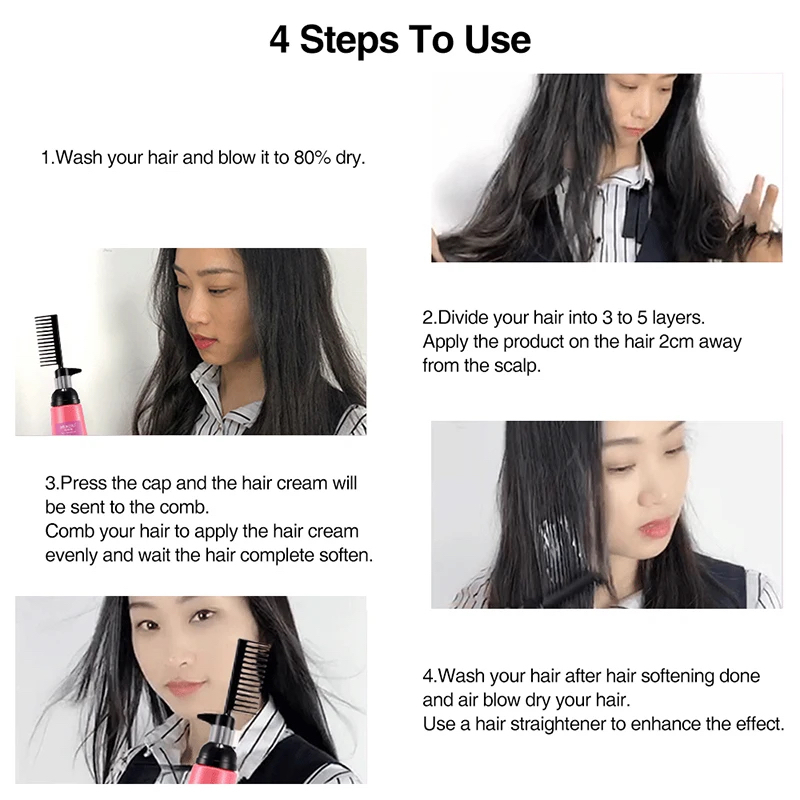 4 Steps To Use

1.Wash your hair and blow it to 80% dry.

2.Divide your hair into 3 to 5 layers. Apply the product on the hair 2cm away from the scalp.

3.Press the cap and the hair cream will be sent to the comb.
Comb your hair to apply the hair cream evenly and wait the hair complete soften.

4.Wash your hair after hair softening done and air blow dry your hair.
Use a hair straightener to enhance the effect.