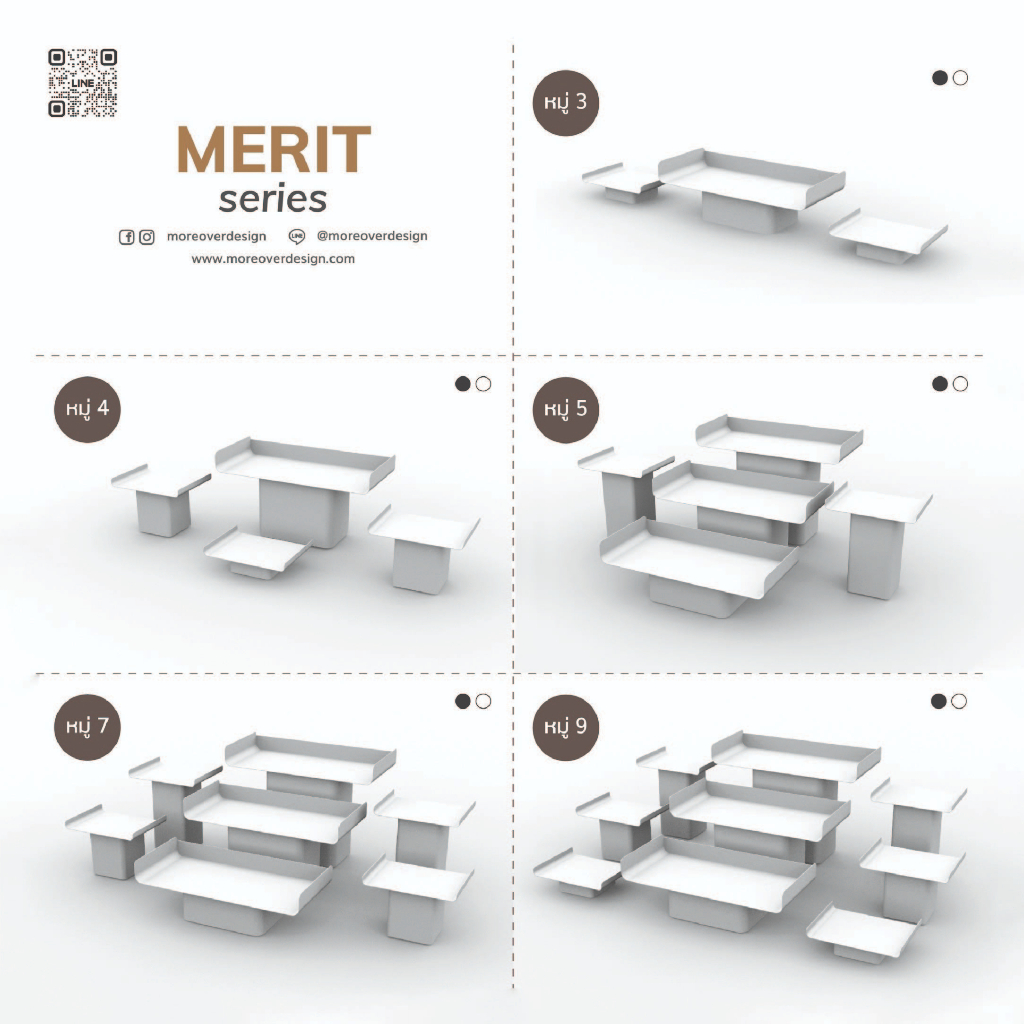 LINE

MERIT
series

moreoverdesign @moreoverdesign
www.moreoverdesign.com

หมู่ 3

หมู่ 4

หมู่ 5

หมู่ 7

หมู่ 9