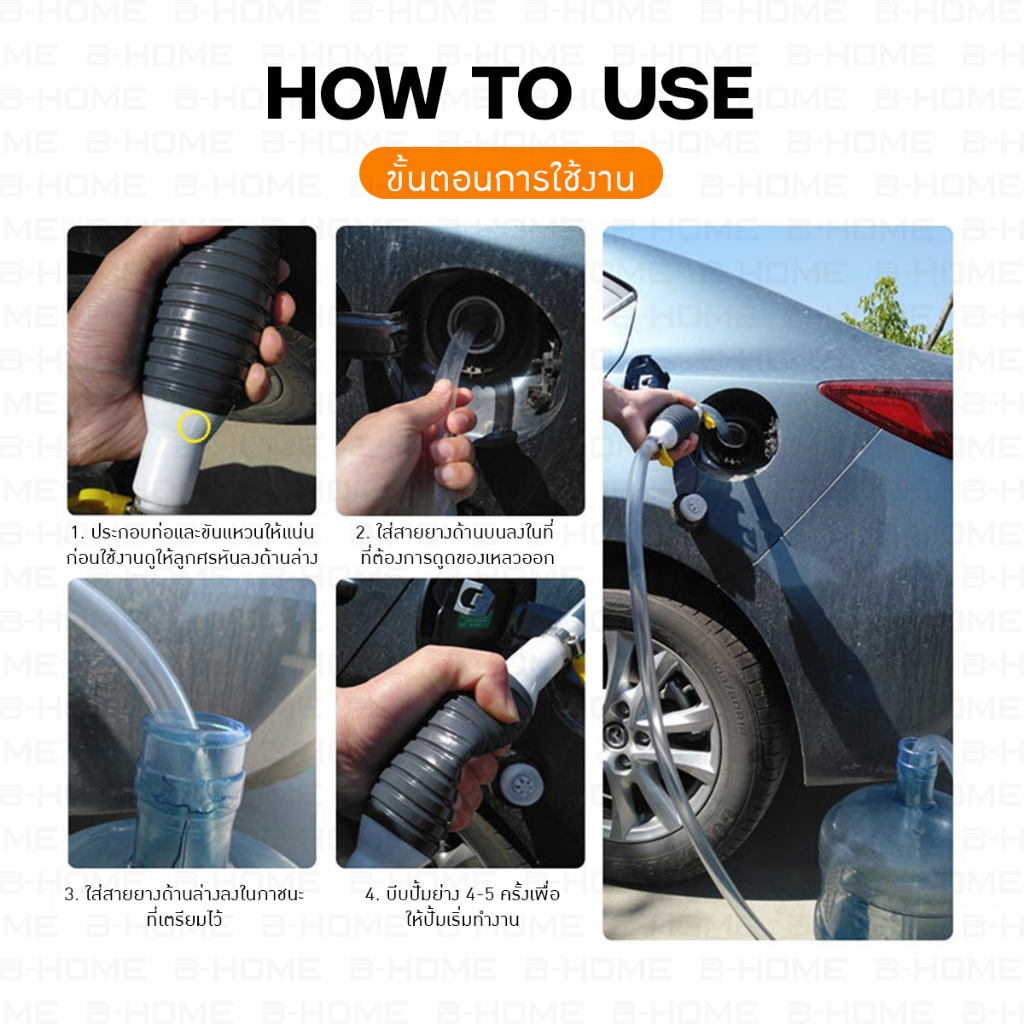 HOW TO USE

ขั้นตอนการใช้งาน

1. ประกอบท่อและขันแหวนให้แน่น ก่อนใช้งานดูให้ลูกศรหันลงด้านล่าง

2. ใส่สายยางด้านบนลงในที่ ที่ต้องการดูดของเหลวออก

3. ใส่สายยางด้านล่างลงในภาชนะ ที่เตรียมไว้

4. บีบปั๊มย่าง 4-5 ครั้งเพื่อ ให้ปั๊มเริ่มทำงาน

B-HOME