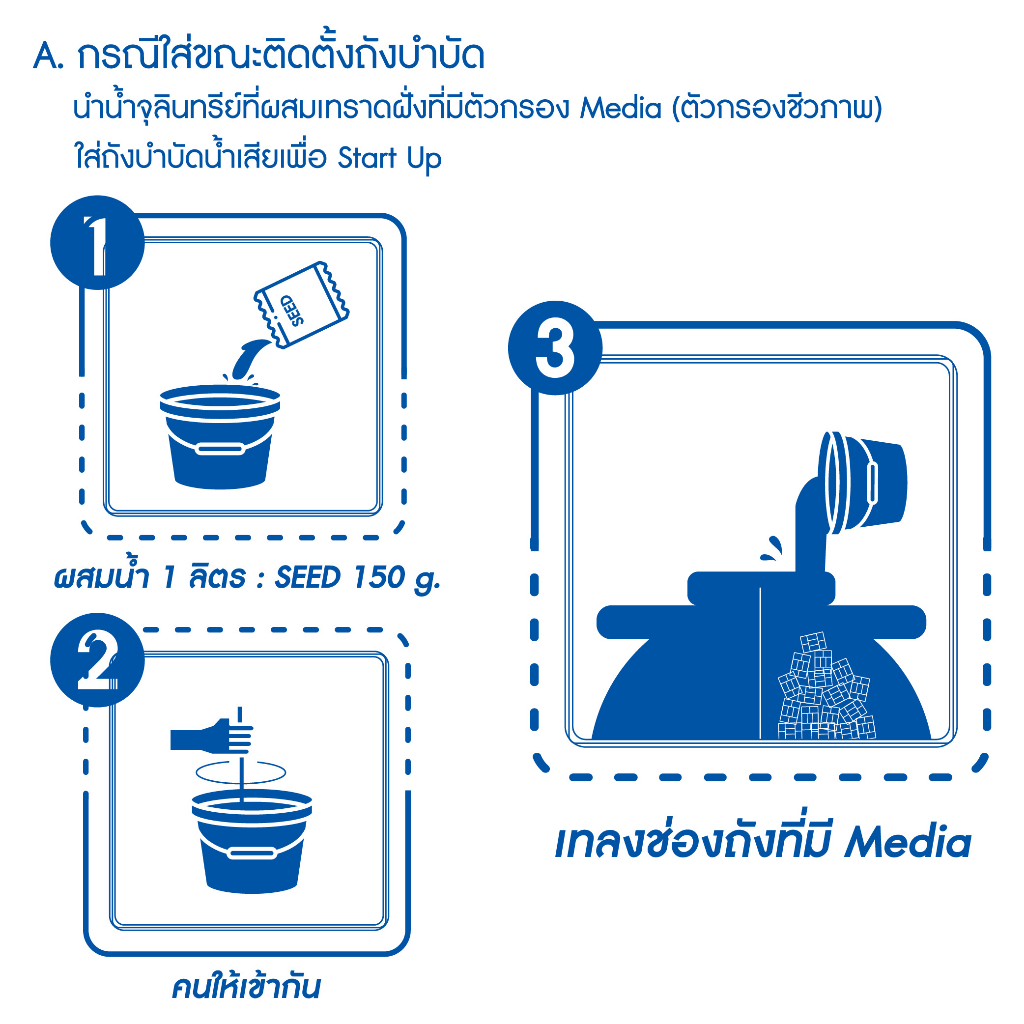 A. กรณีใส่ขณะติดตั้งถังบำบัด
นำน้ำจุลินทรีย์ที่ผสมเทราดฝั่งที่มีตัวกรอง Media (ตัวกรองชีวภาพ) ใส่ถังบำบัดน้ำเสียเพื่อ Start Up

1

SEED

ผสมน้ำ 1 ลิตร : SEED 150 g.

2

คนให้เข้ากัน

3

เทลงช่องถังที่มี Media