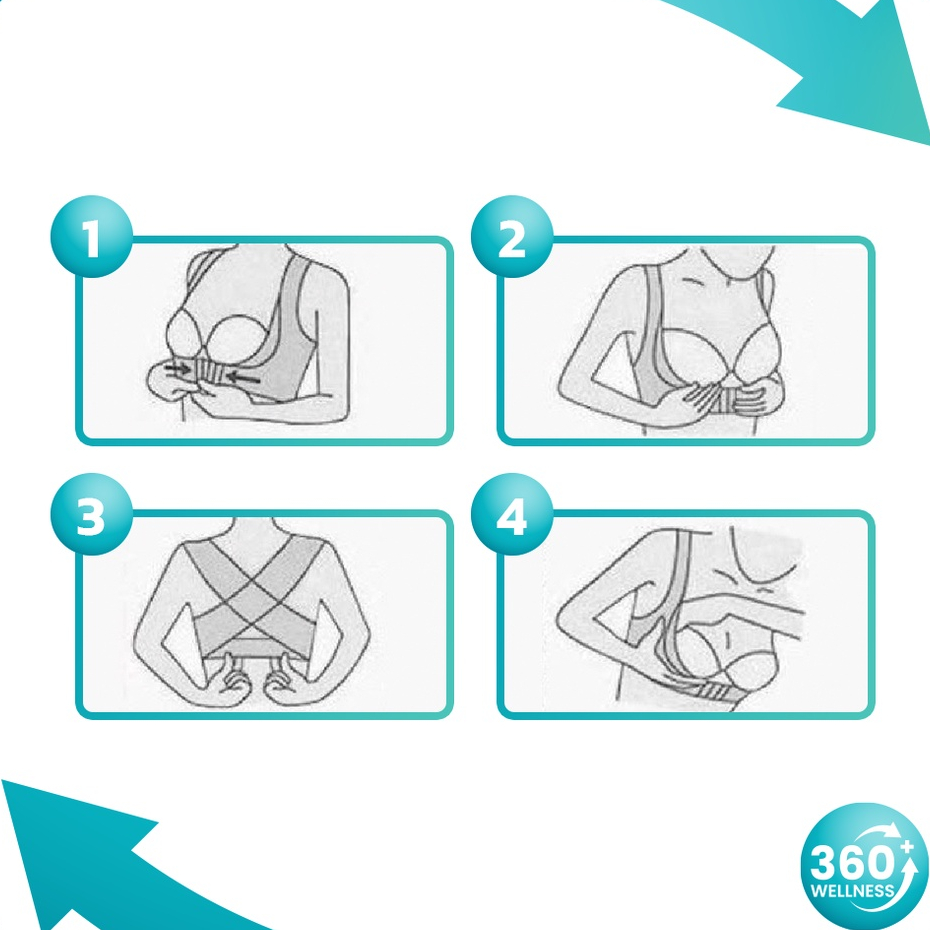 1

2

3

4

360+
WELLNESS