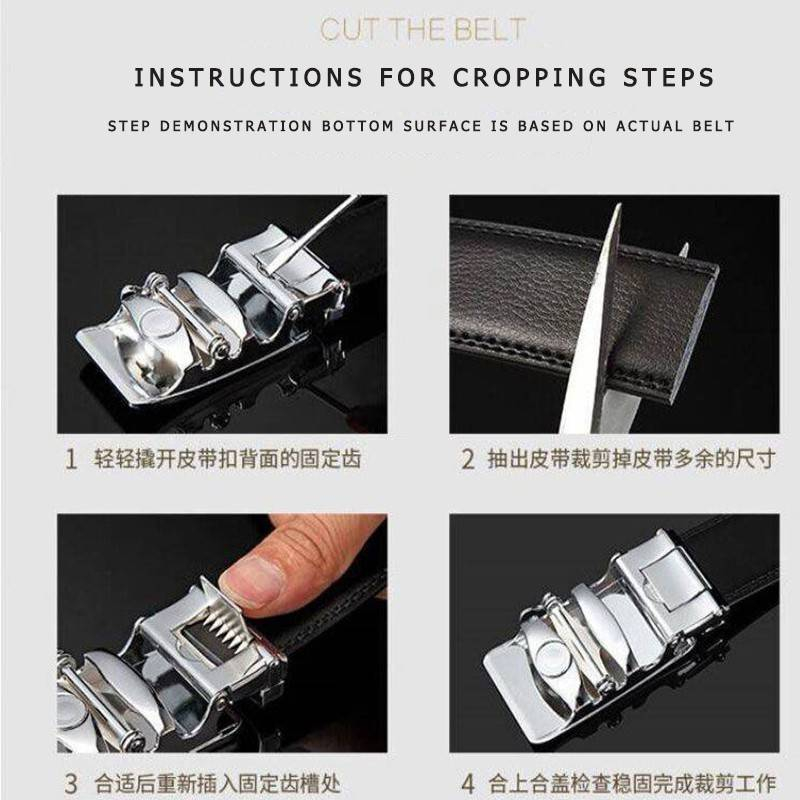 CUT THE BELT

INSTRUCTIONS FOR CROPPING STEPS

STEP DEMONSTRATION BOTTOM SURFACE IS BASED ON ACTUAL BELT

1 轻轻撬开皮带扣背面的固定齿

2 抽出皮带裁剪掉皮带多余的尺寸

3 合适后重新插入固定齿槽处

4 合上合盖检查稳固完成裁剪工作