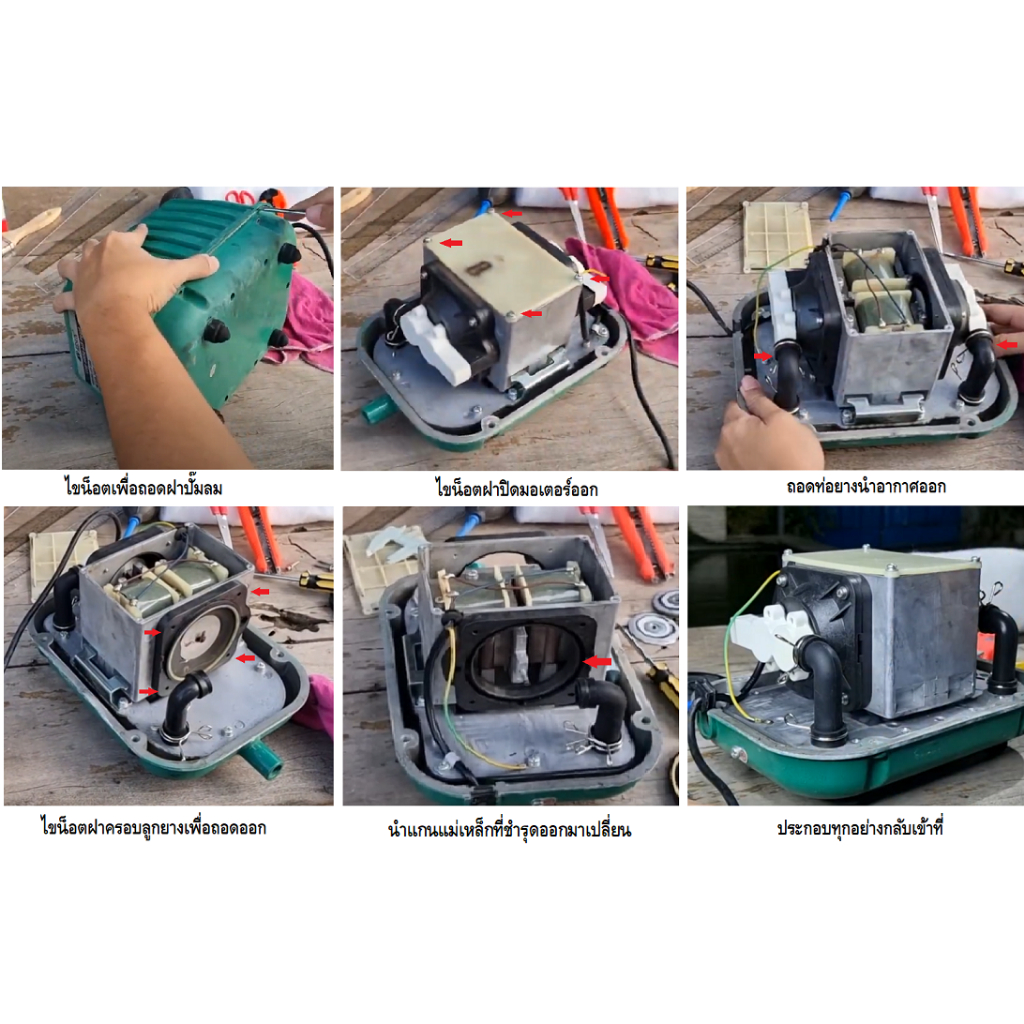 ไขน็อตเพื่อถอดฝาปั๊มลม

ไขน็อตฝาปิดมอเตอร์ออก

ถอดท่อยางนำอากาศออก

ไขน็อตฝาครอบลูกยางเพื่อถอดออก

นำแกนแม่เหล็กที่ชำรุดออกมาเปลี่ยน

ประกอบทุกอย่างกลับเข้าที่