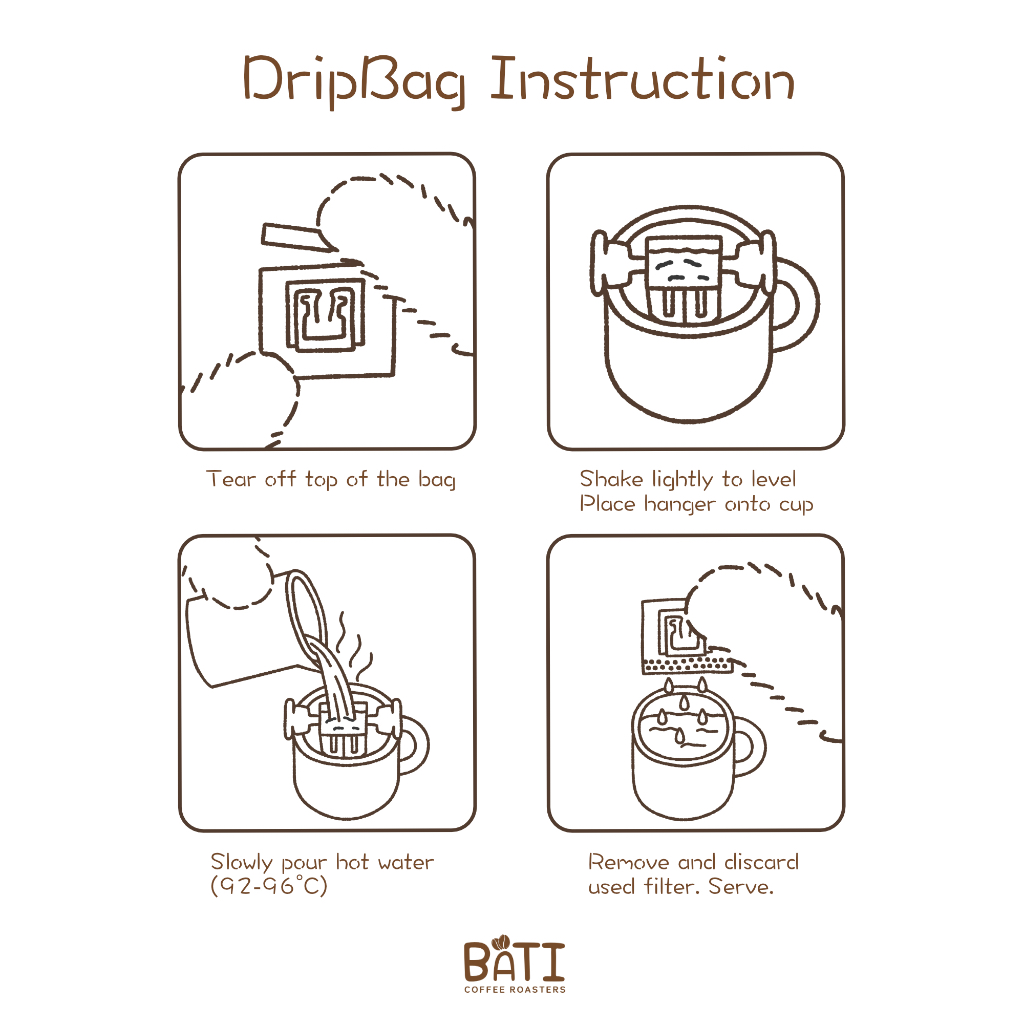 DripBag Instruction

Tear off top of the bag

Shake lightly to level
Place hanger onto cup

Slowly pour hot water
(92-96°C)

Remove and discard
used filter. Serve.

BATI
COFFEE ROASTERS