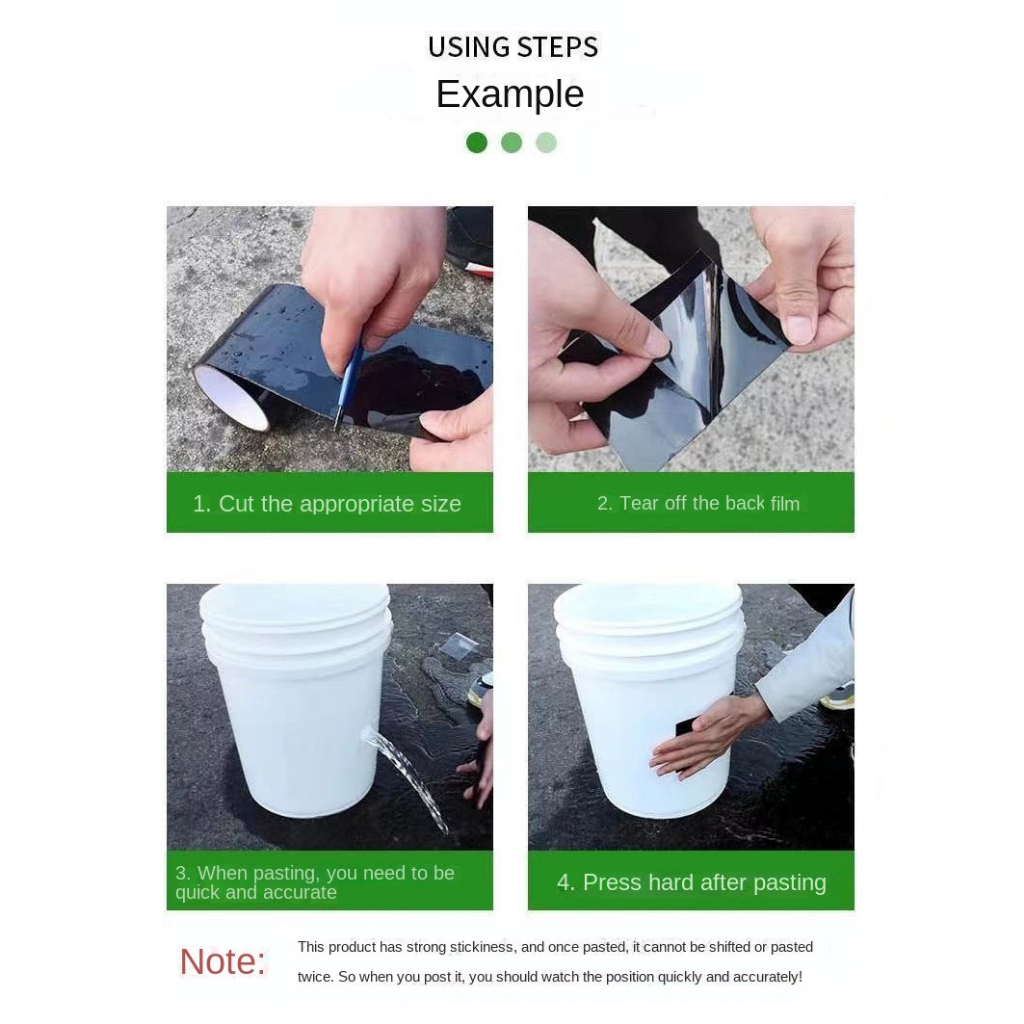 USING STEPS
Example

1. Cut the appropriate size

2. Tear off the back film

3. When pasting, you need to be quick and accurate

4. Press hard after pasting

Note: This product has strong stickiness, and once pasted, it cannot be shifted or pasted twice. So when you post it, you should watch the position quickly and accurately!