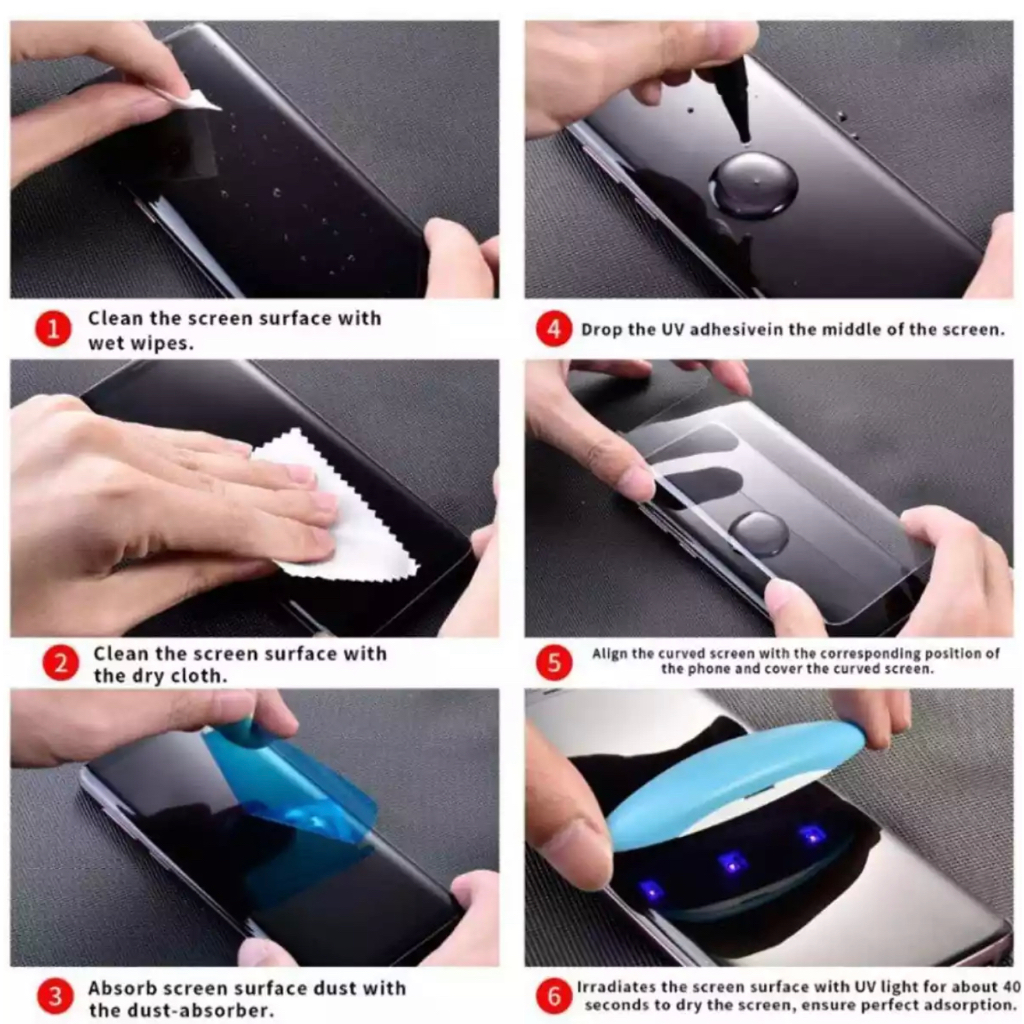 1 Clean the screen surface with wet wipes.

2 Clean the screen surface with the dry cloth.

3 Absorb screen surface dust with the dust-absorber.

4 Drop the UV adhesivein the middle of the screen.

5 Align the curved screen with the corresponding position of the phone and cover the curved screen.

6 Irradiates the screen surface with UV light for about 40 seconds to dry the screen, ensure perfect adsorption.