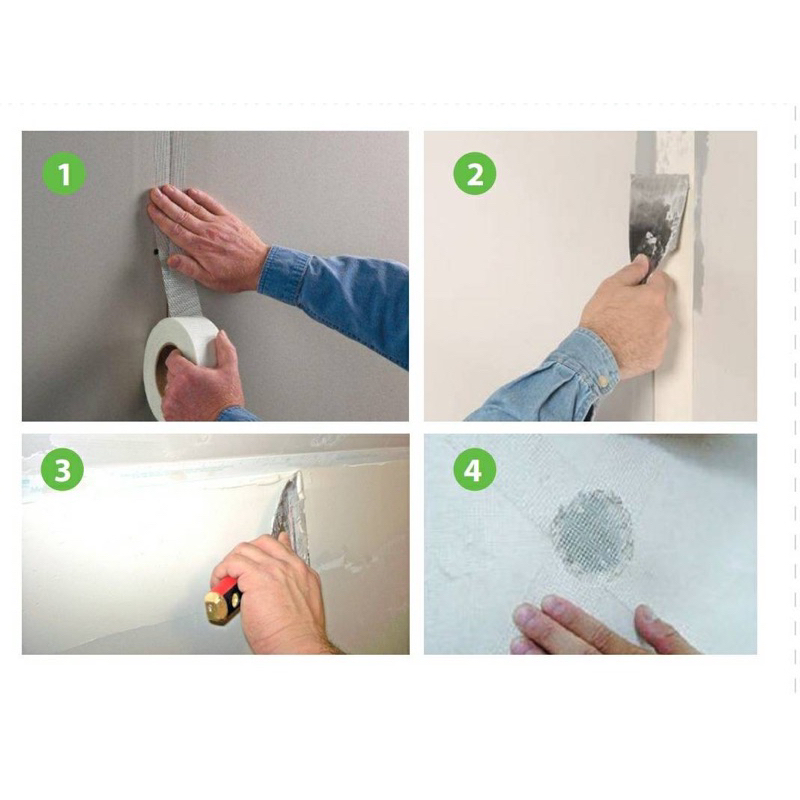 1

2

3

4