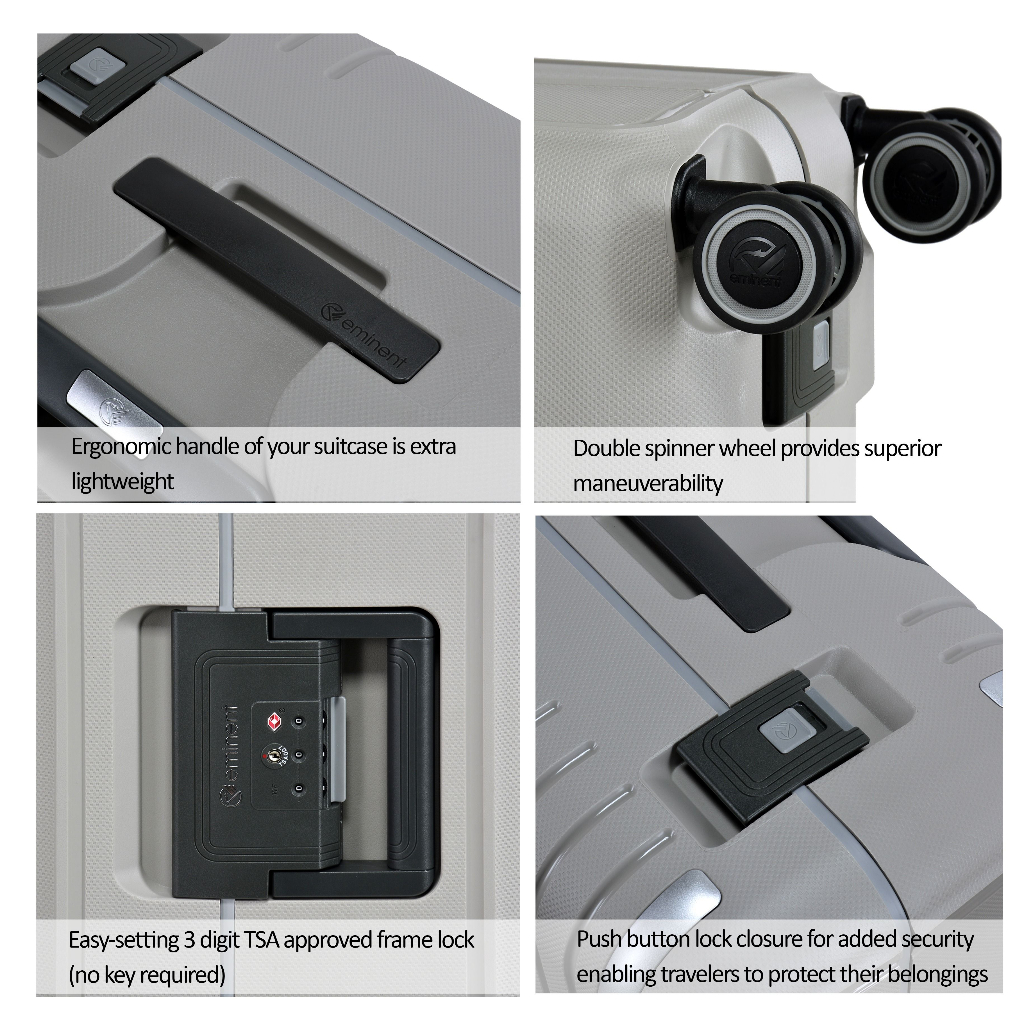 eminent

Ergonomic handle of your suitcase is extra lightweight

eminent

Double spinner wheel provides superior maneuverability

eminent

Easy-setting 3 digit TSA approved frame lock (no key required)

Push button lock closure for added security enabling travelers to protect their belongings